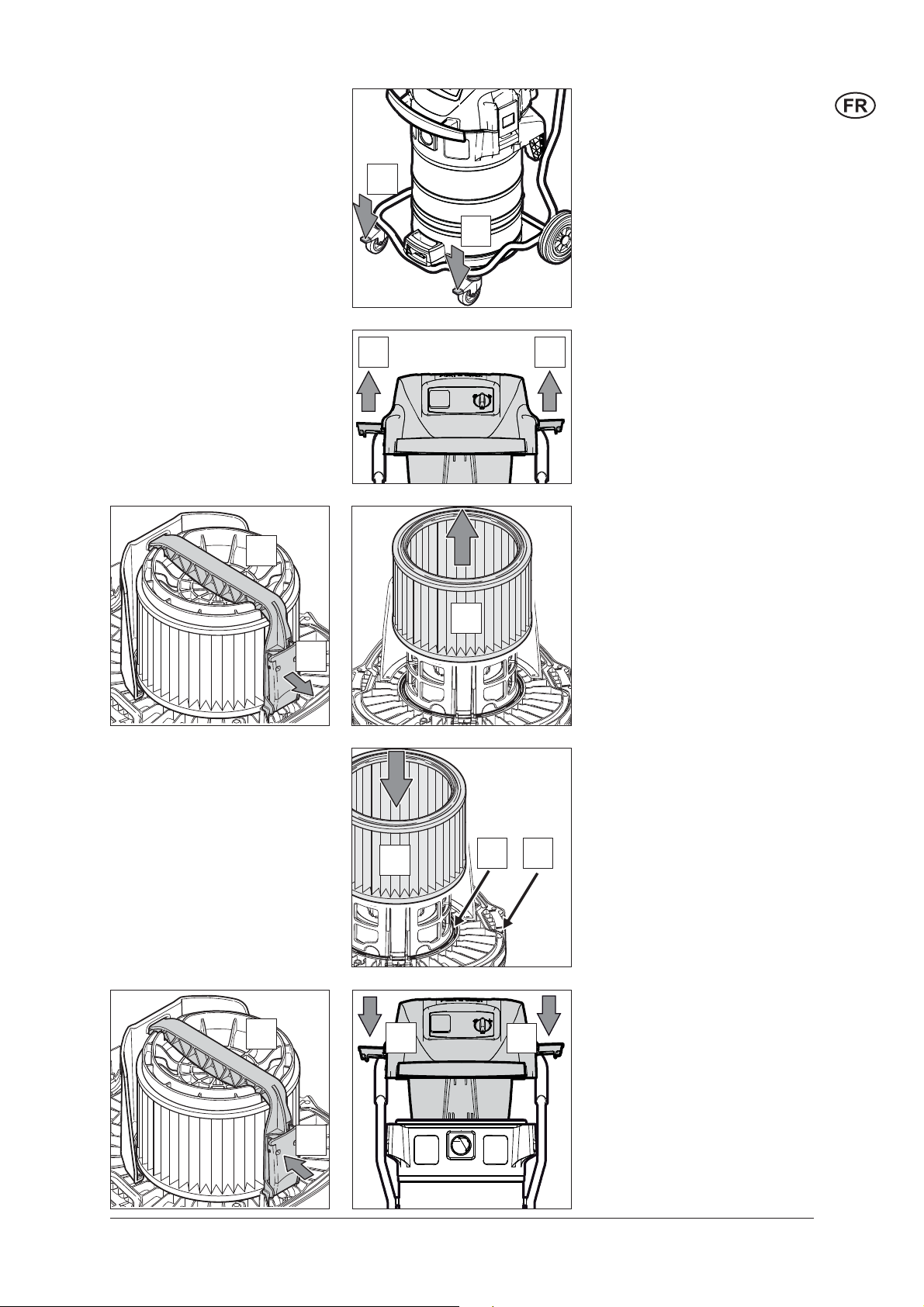 FR