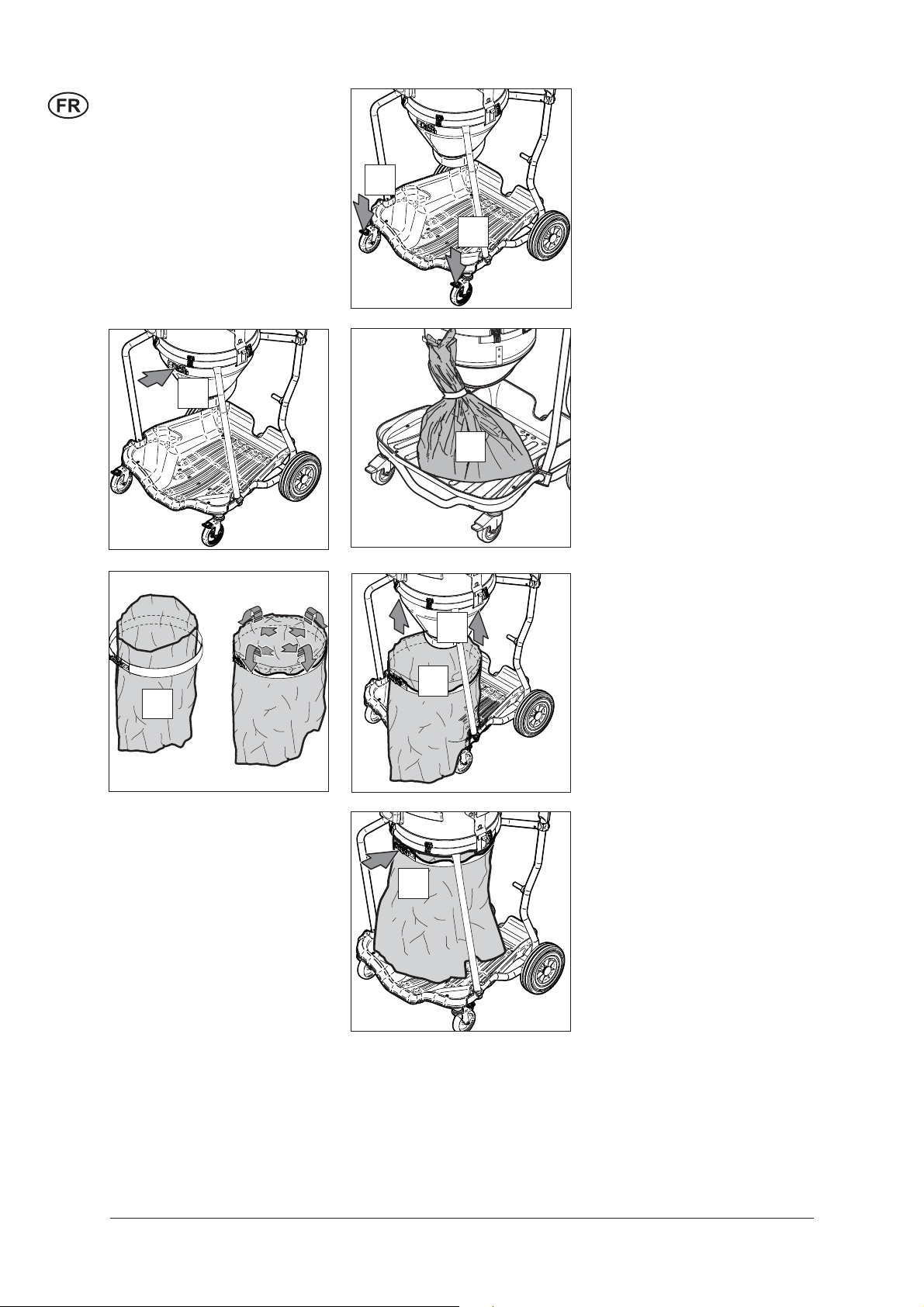 FR