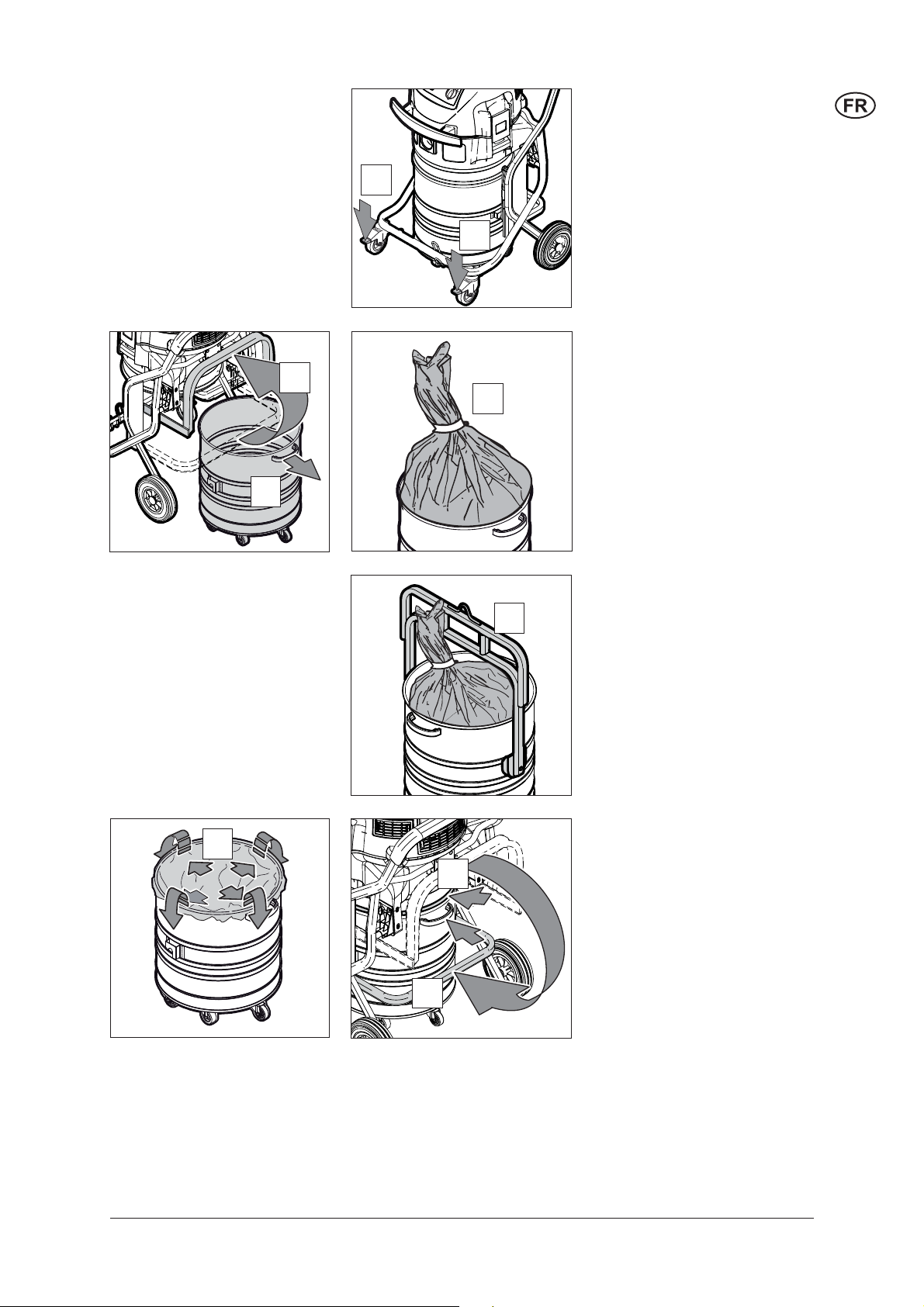 FR