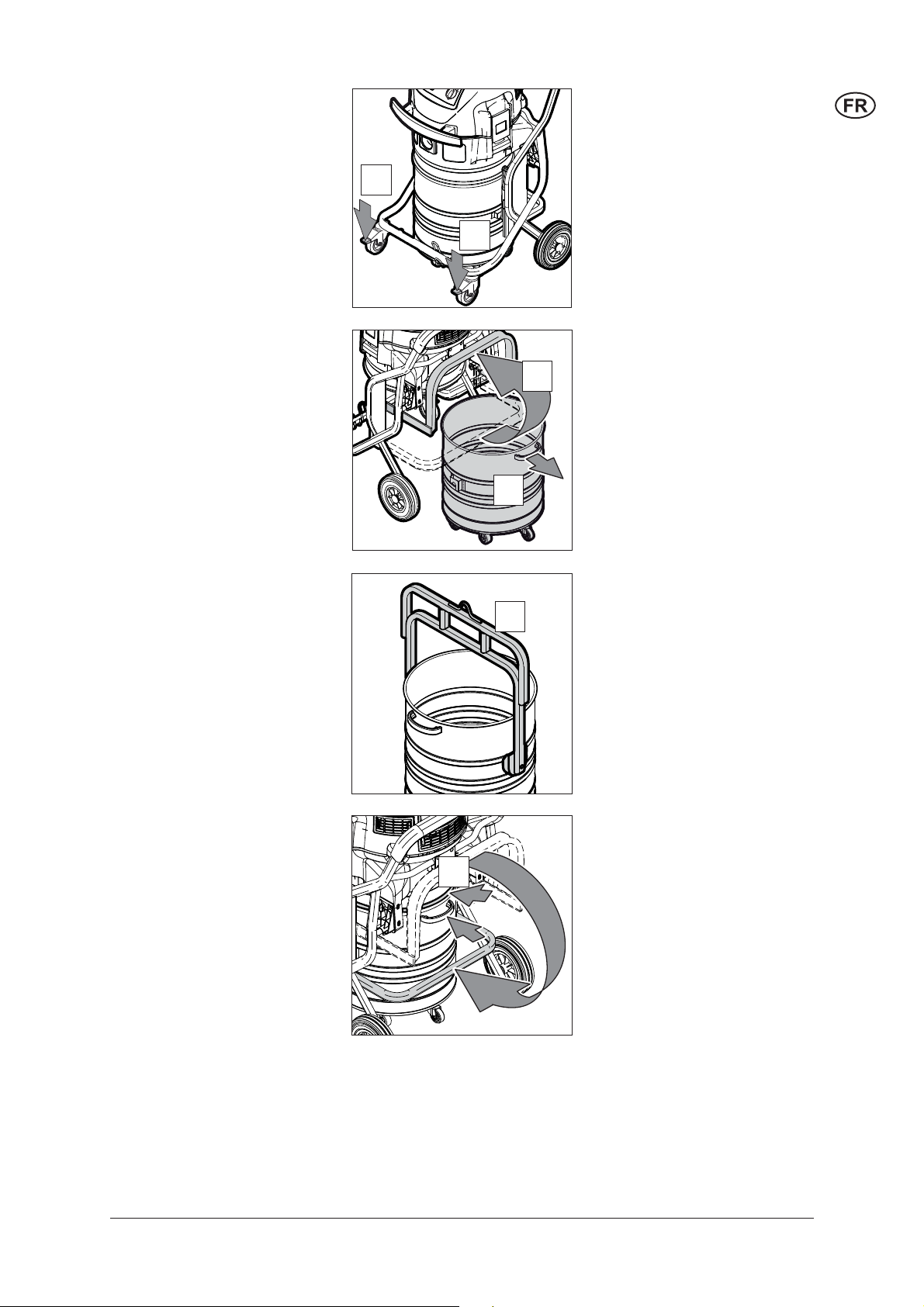 FR