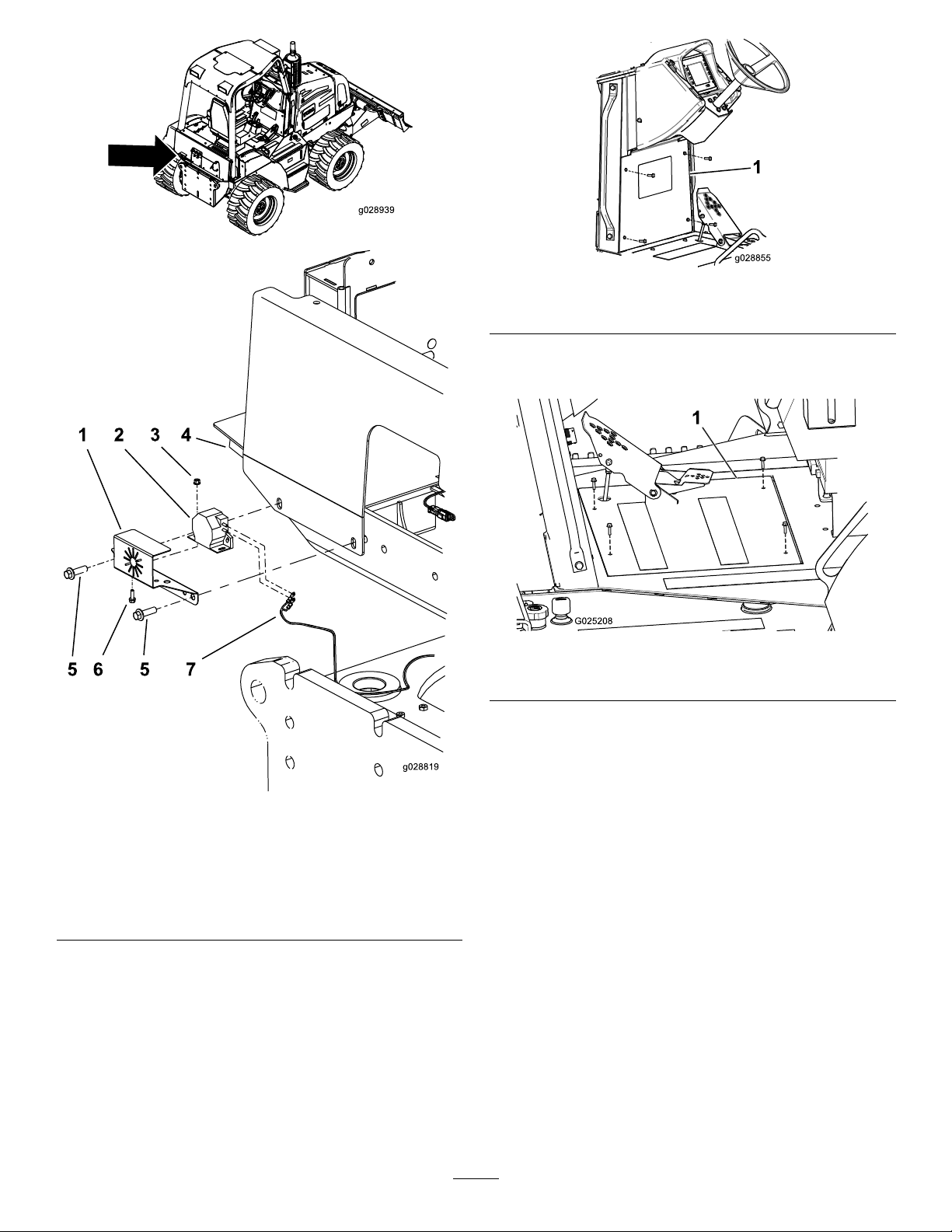 g028939

1 2 3 4

5 6 5 7

g028819

1

g028855

1

G025208