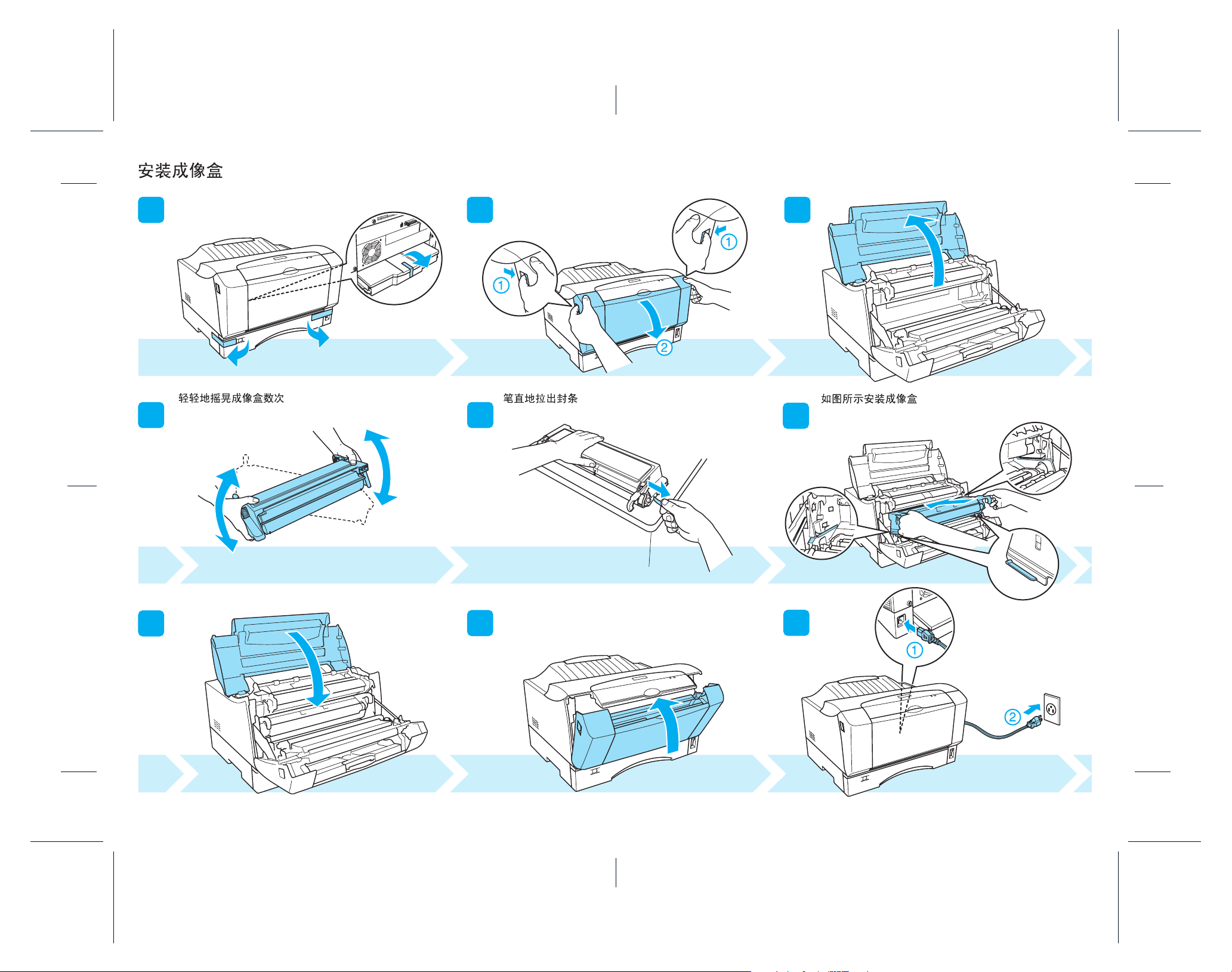 安装成像盒

①

①

②

轻轻地摇晃成像盒数次

笔直地拉出封条

如图所示安装成像盒

①

②