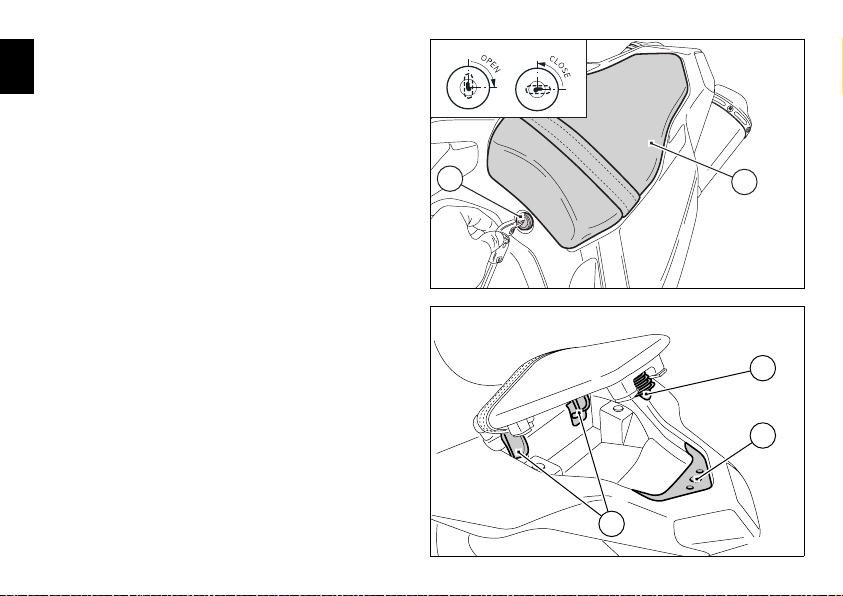 OPEN

CLOSE