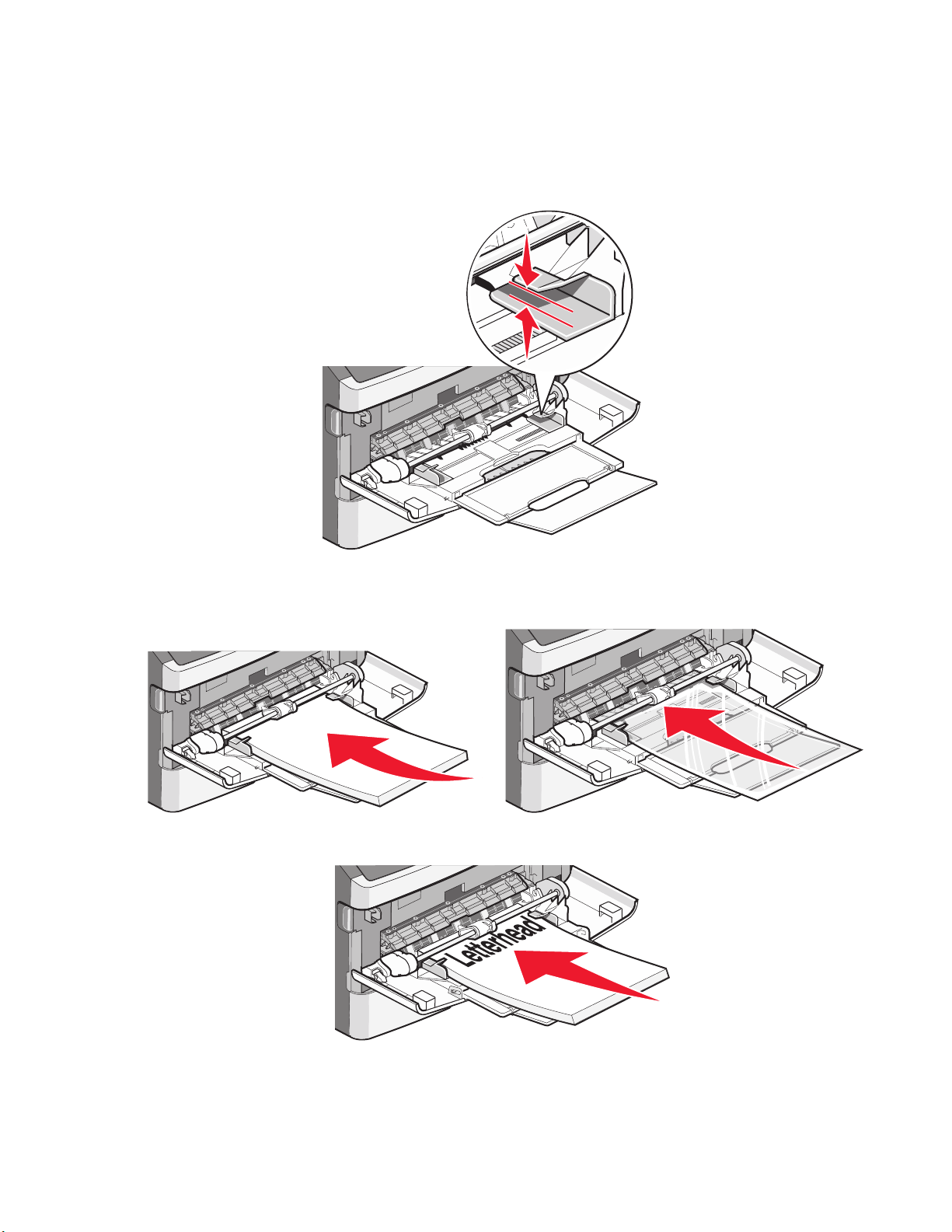 Letterhead