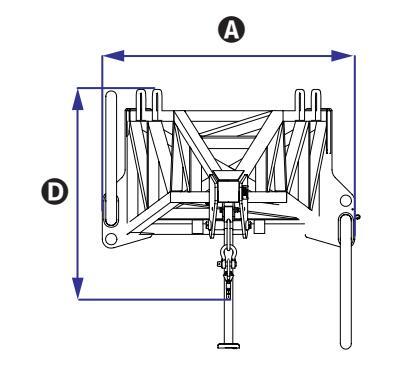 A
D