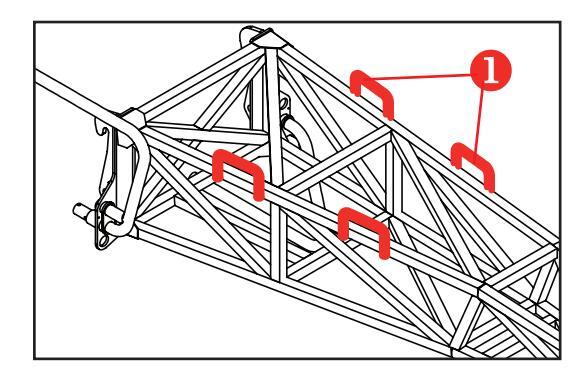 1