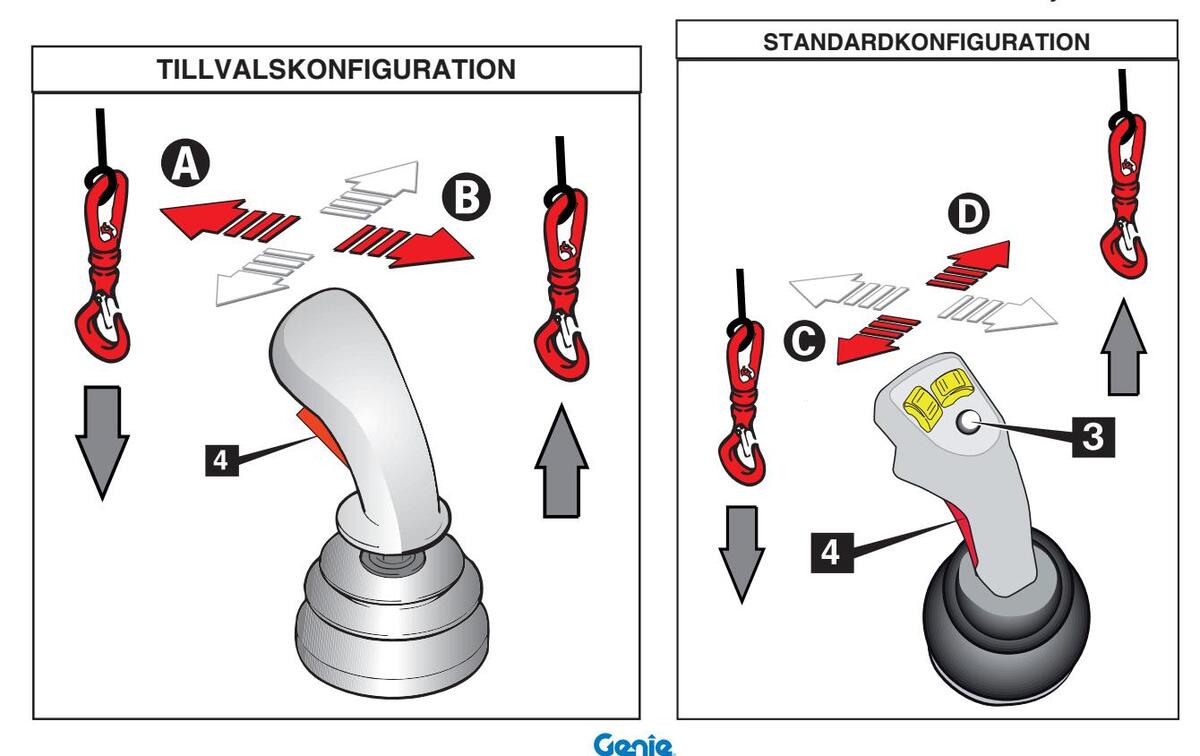 TILLVALSKONFIGURATION

A

B

4

STANDARDKONFIGURATION

D

C

3

4

Genie