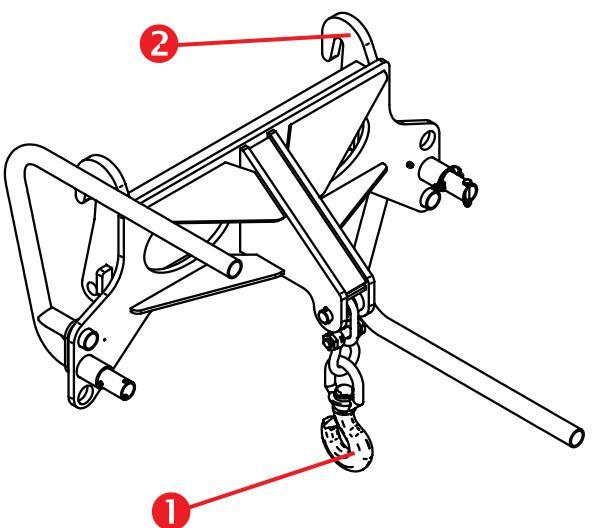 2

1