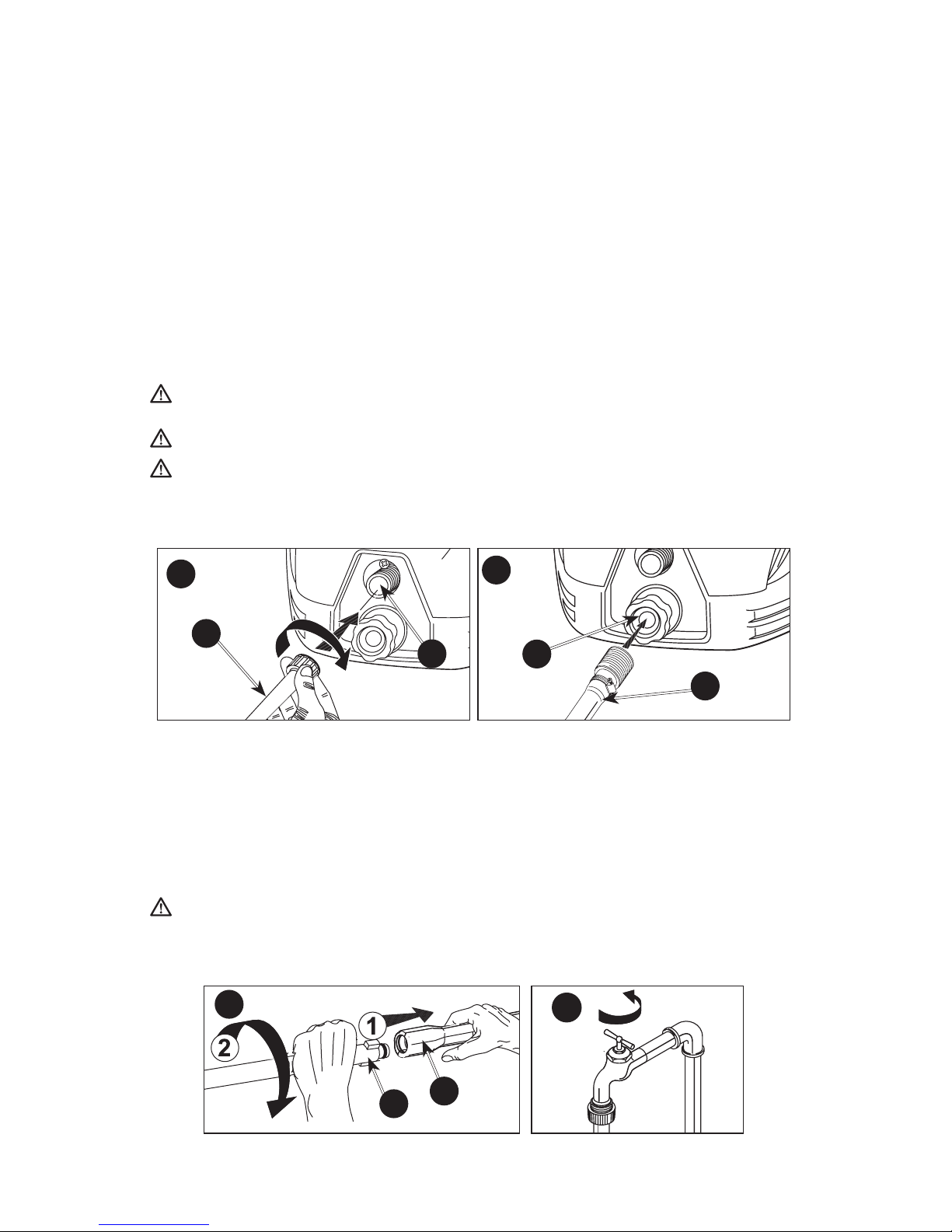 1

2