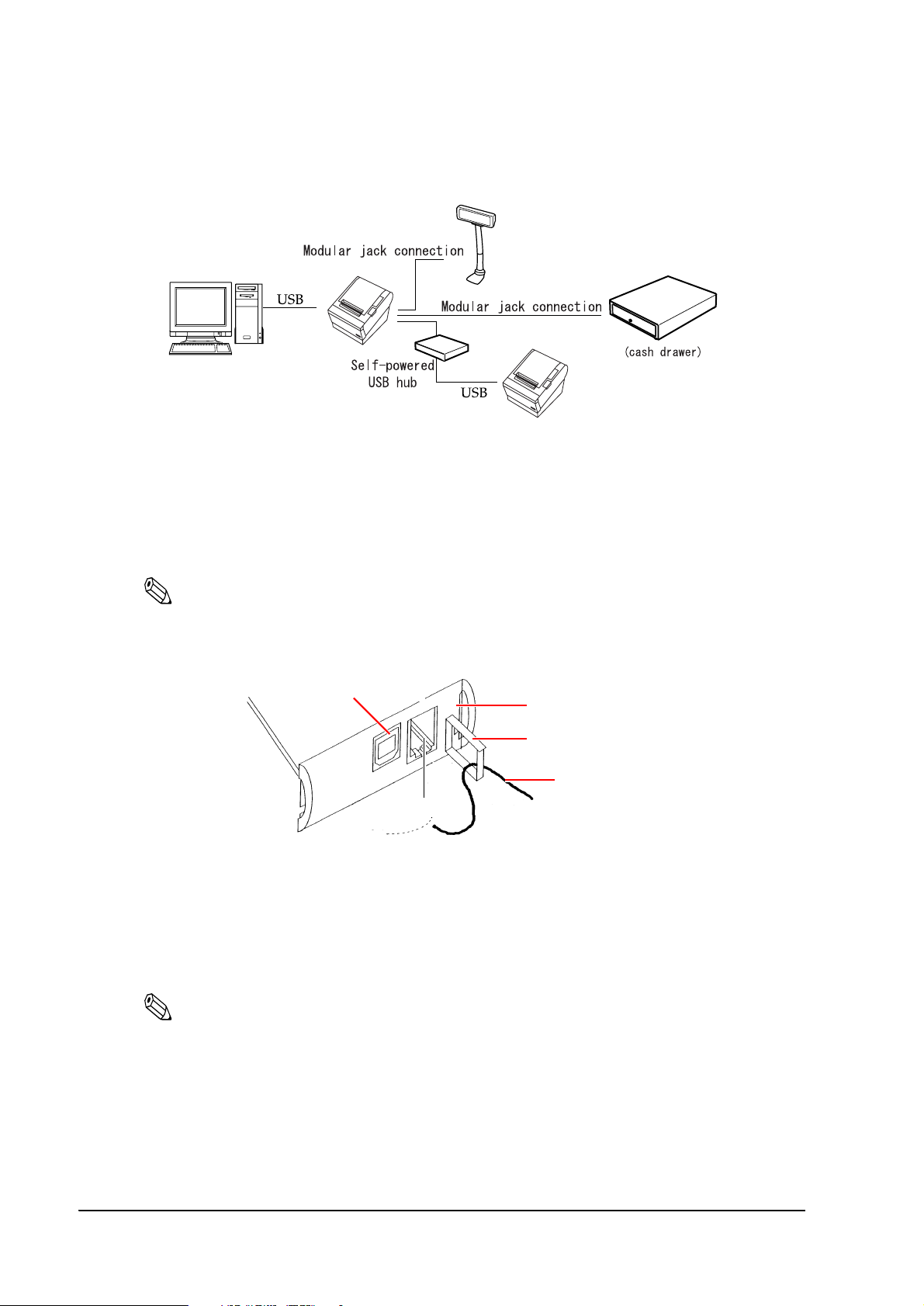 Modular jack connection

USB

Modular jack connection

(cash drawer)

Self-powered USB hub

USB