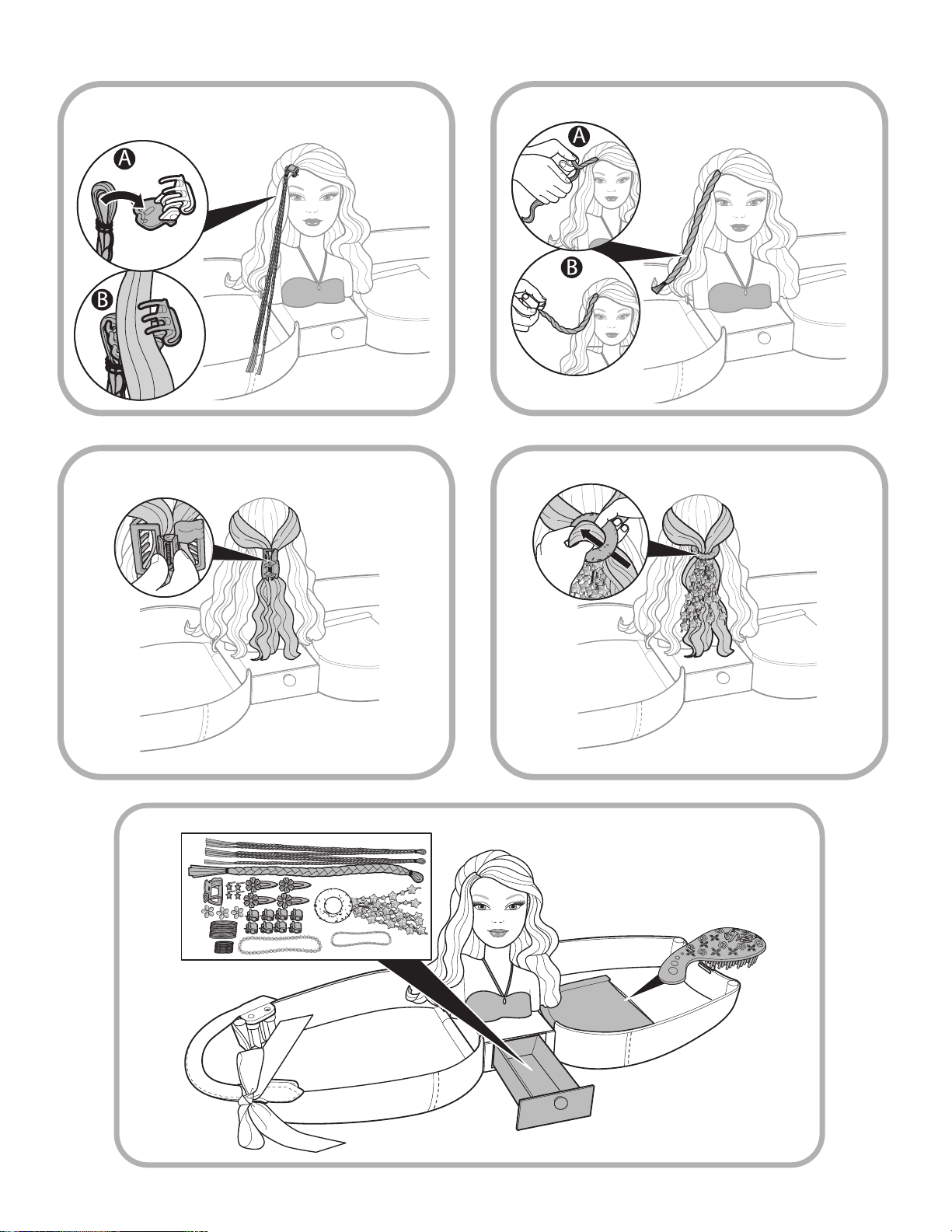 A
B
A
B