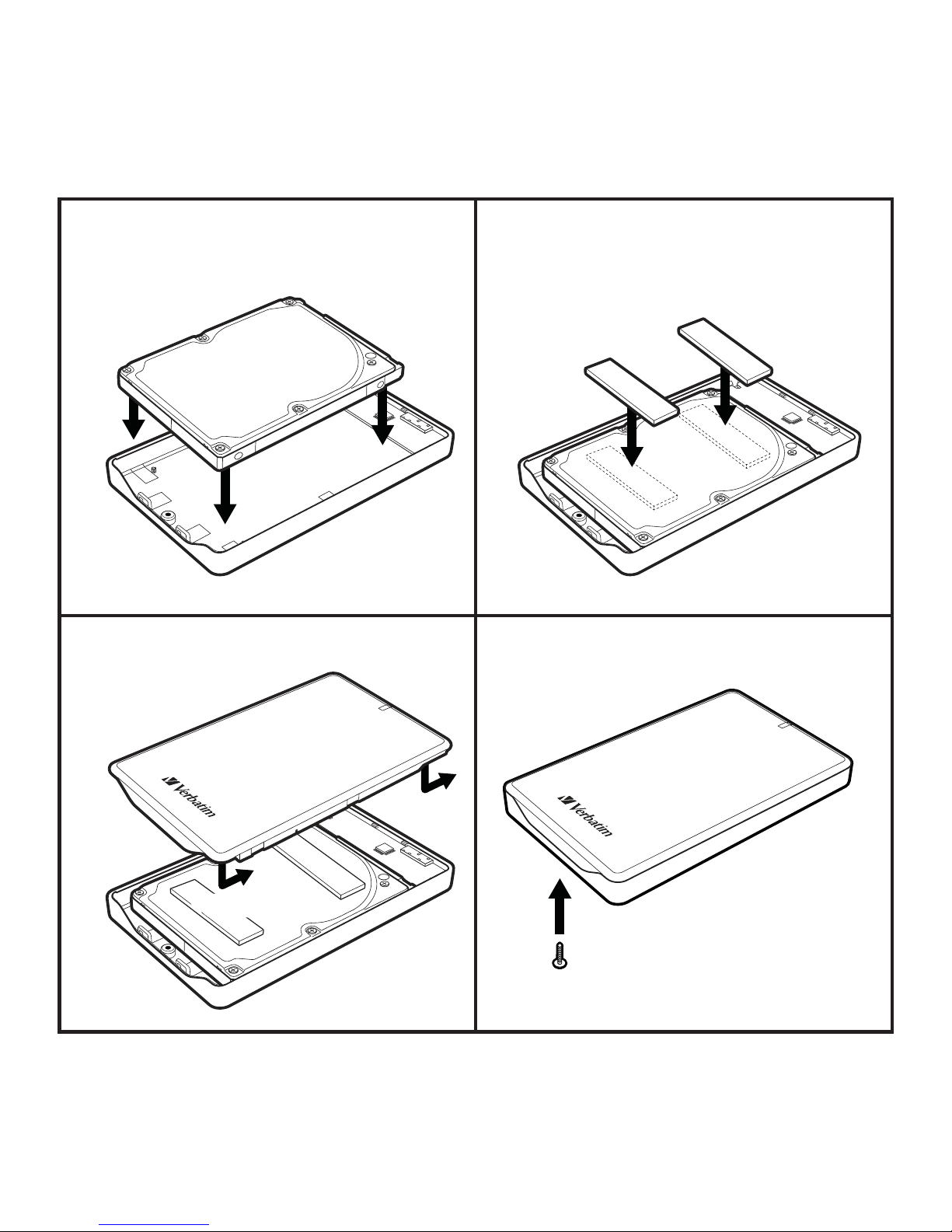 Verbatim

Verbatim