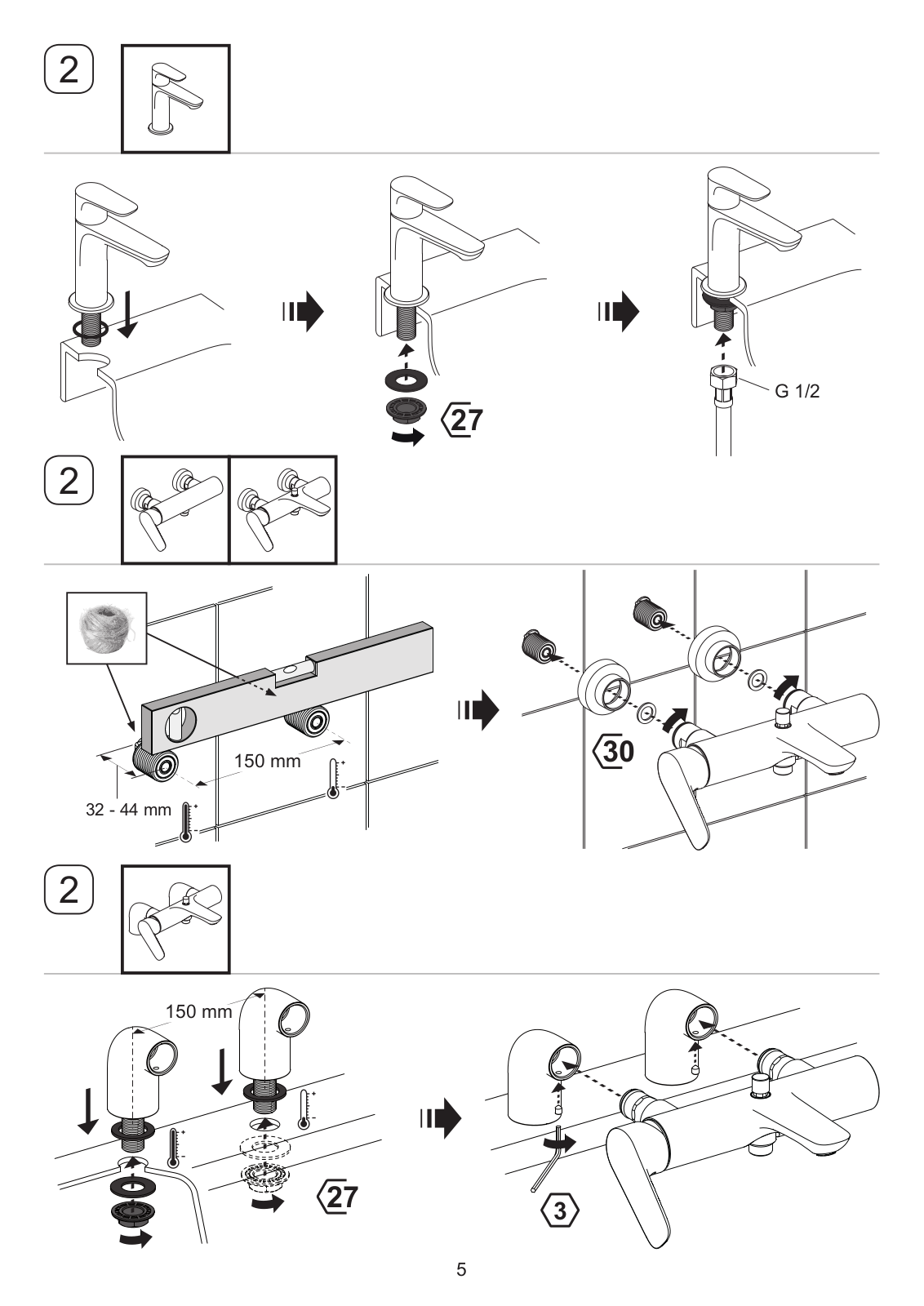 2

27

G 1/2

2

150 mm

32 - 44 mm

30

2

150 mm

27

3

5