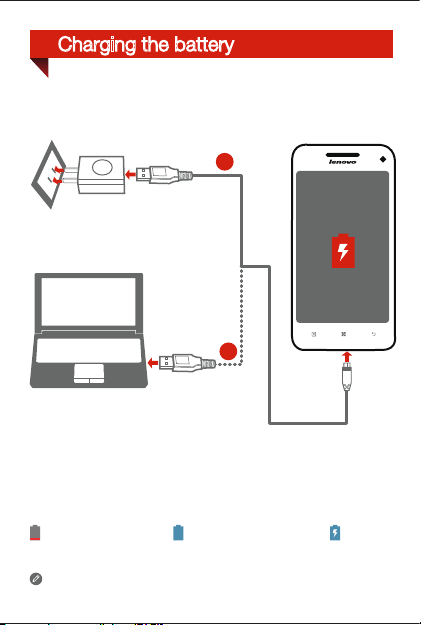 Charging the battery

lenovo