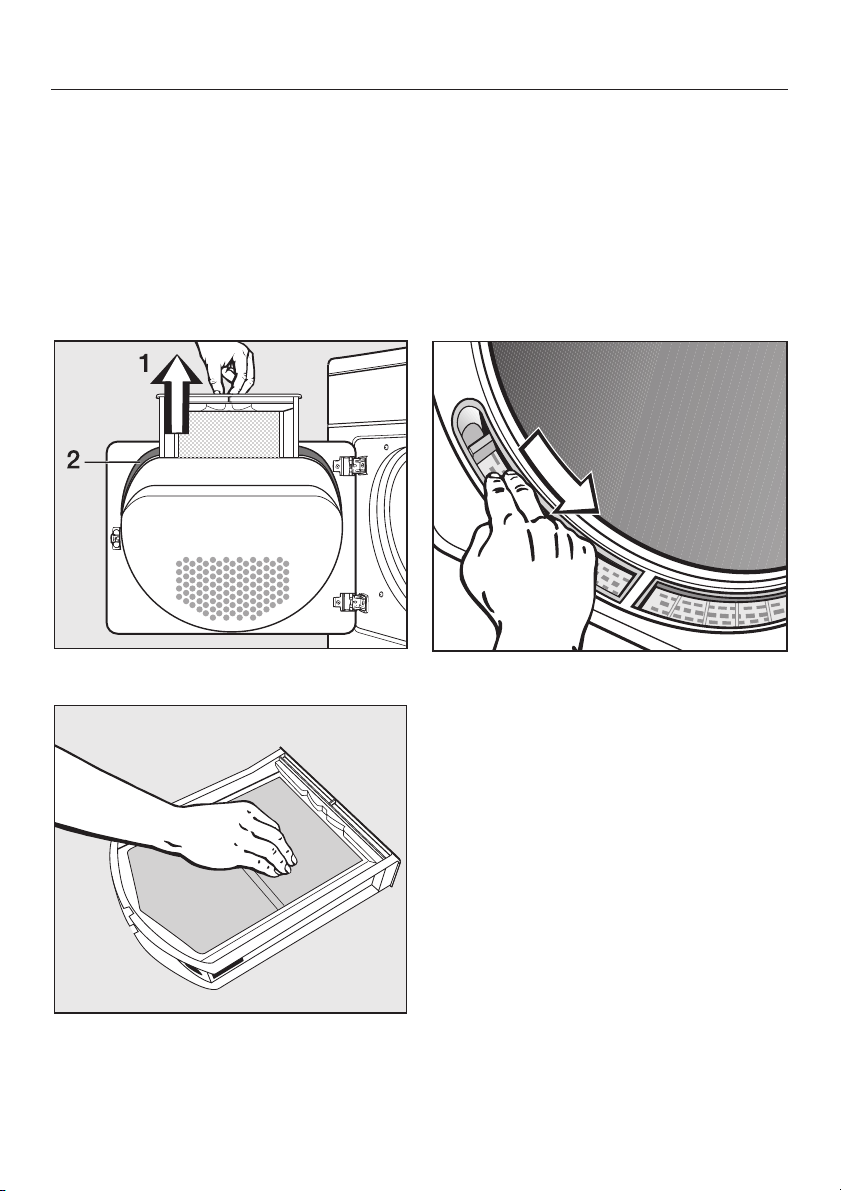 1

2