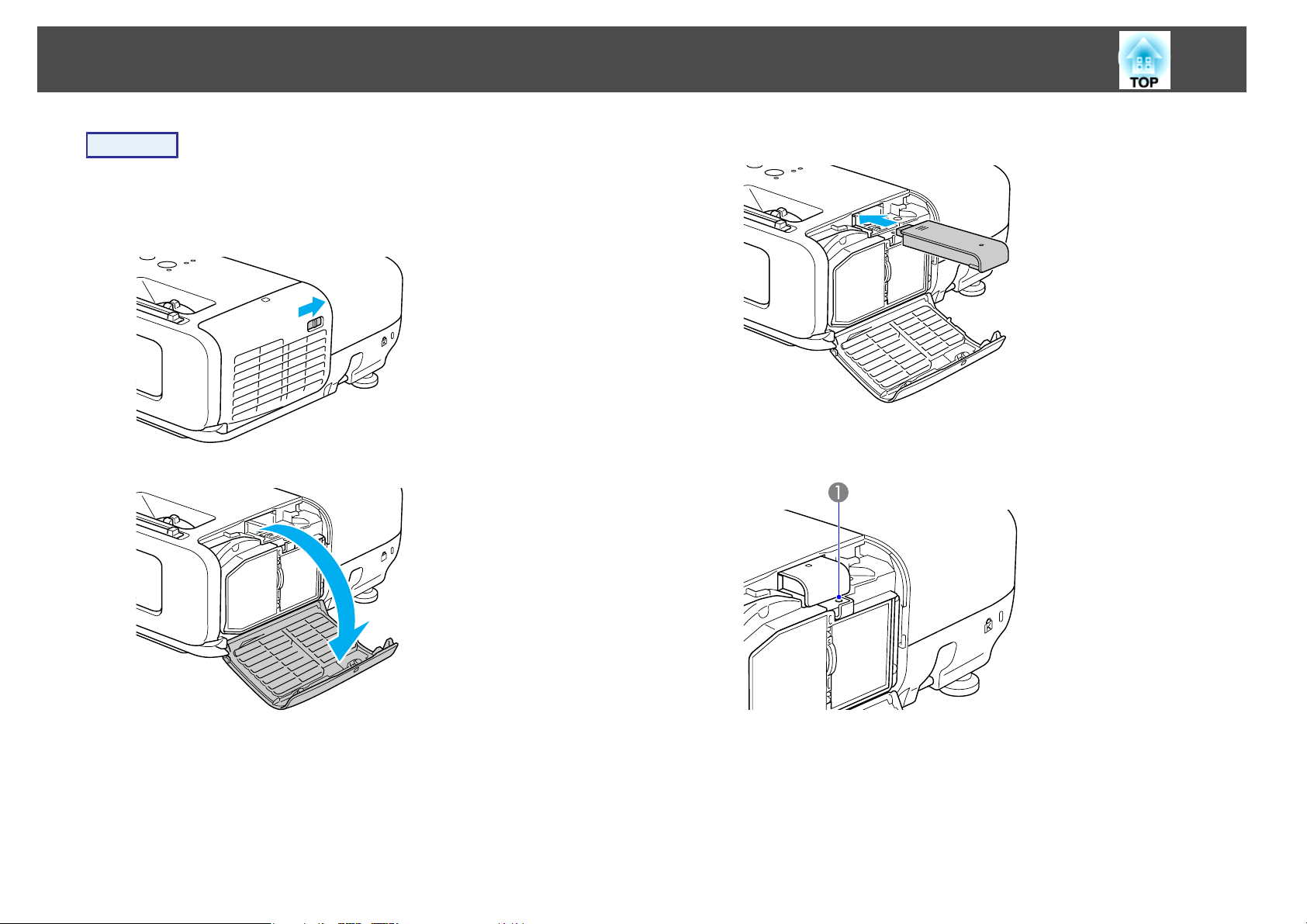 TOP

1