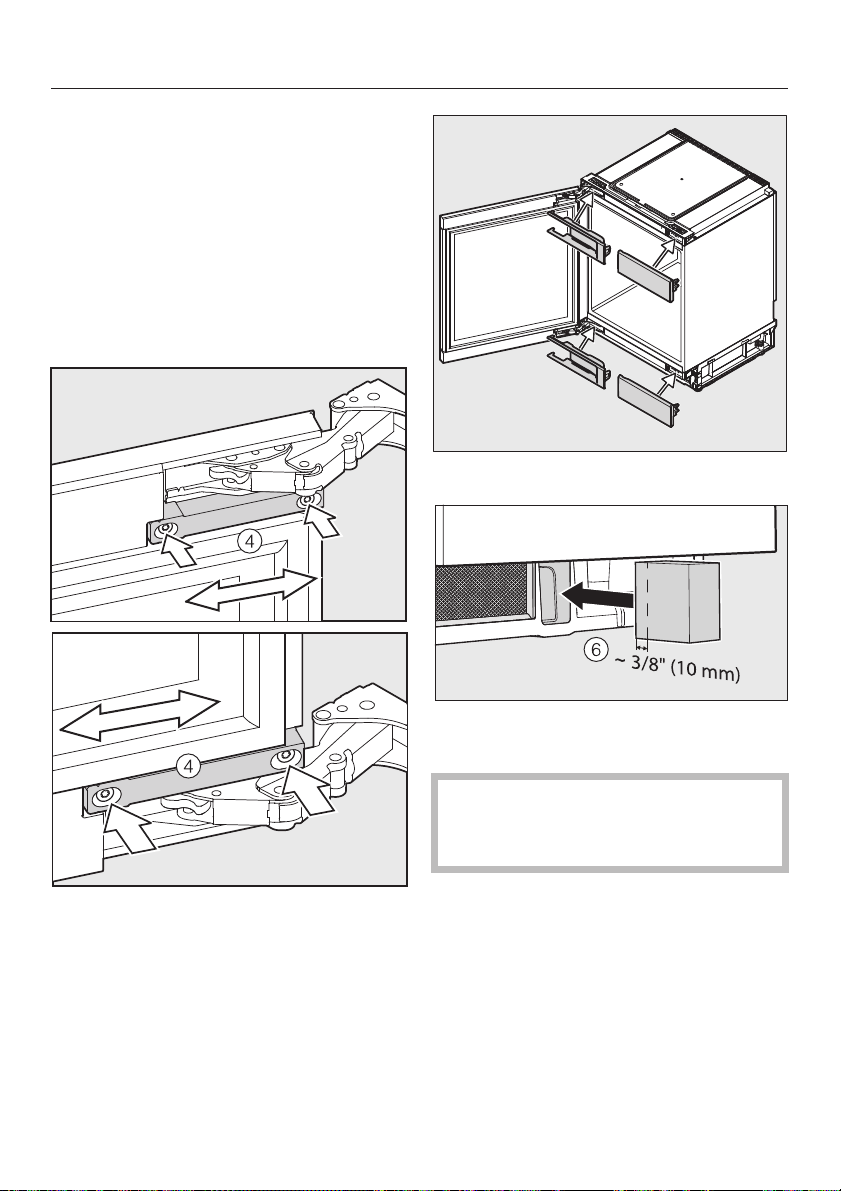 4

4

6

~ 3/8" (10 mm)