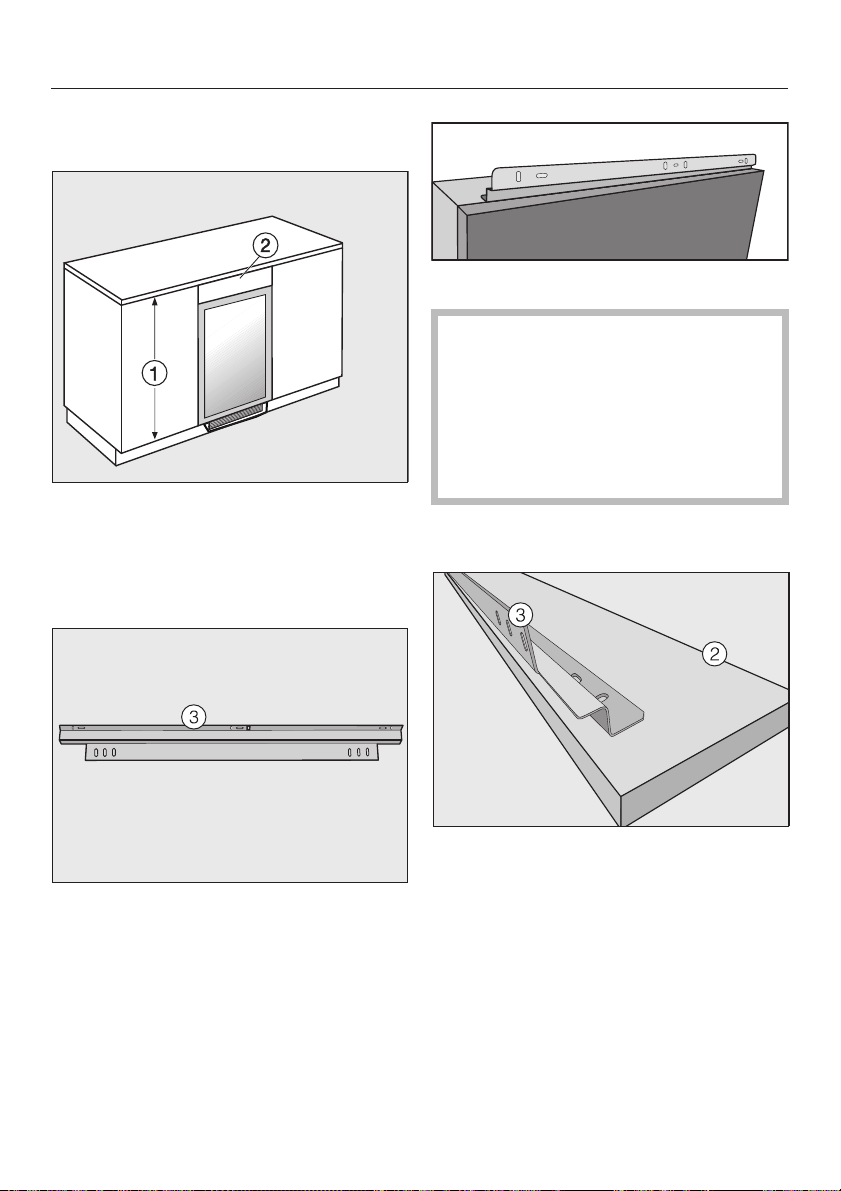 2

1

3

3

2