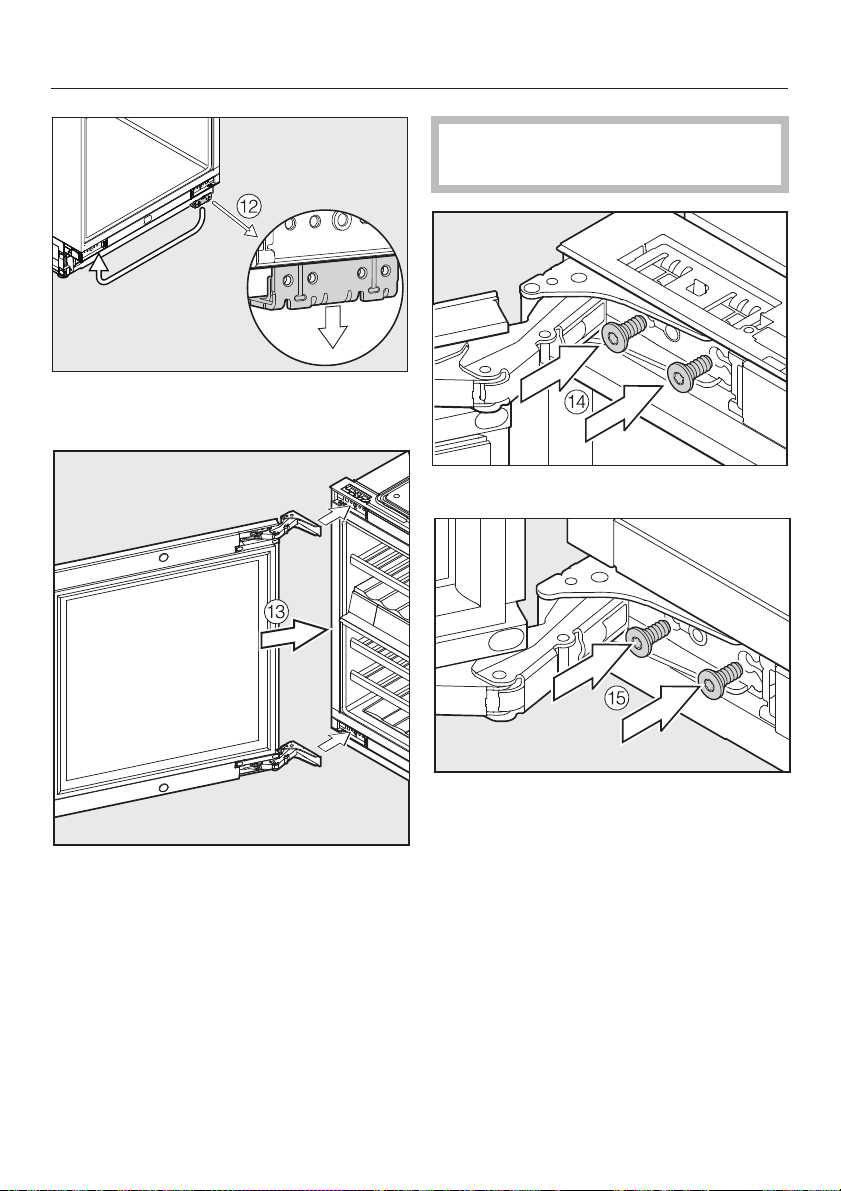 ⑫

⑬

⑭

⑮