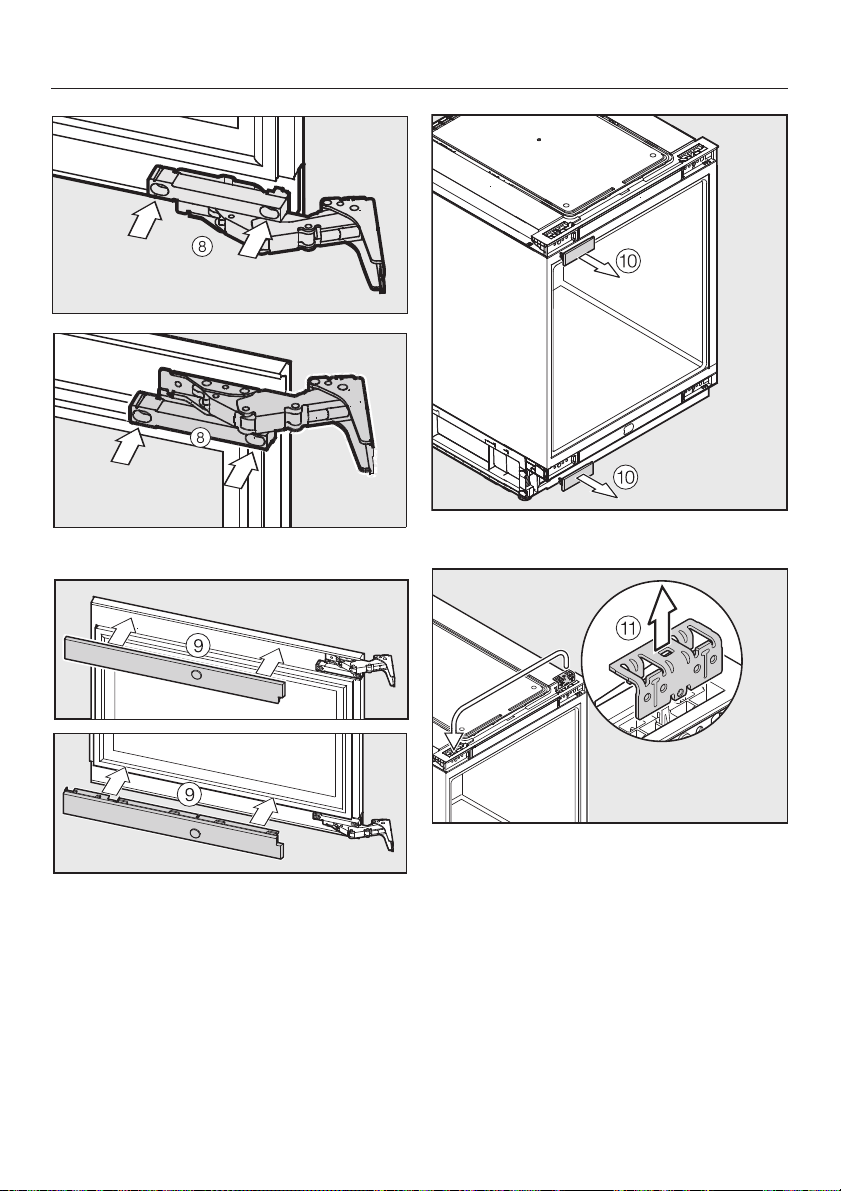 ⑧

⑧

⑨

⑨

⑩

⑩

⑪