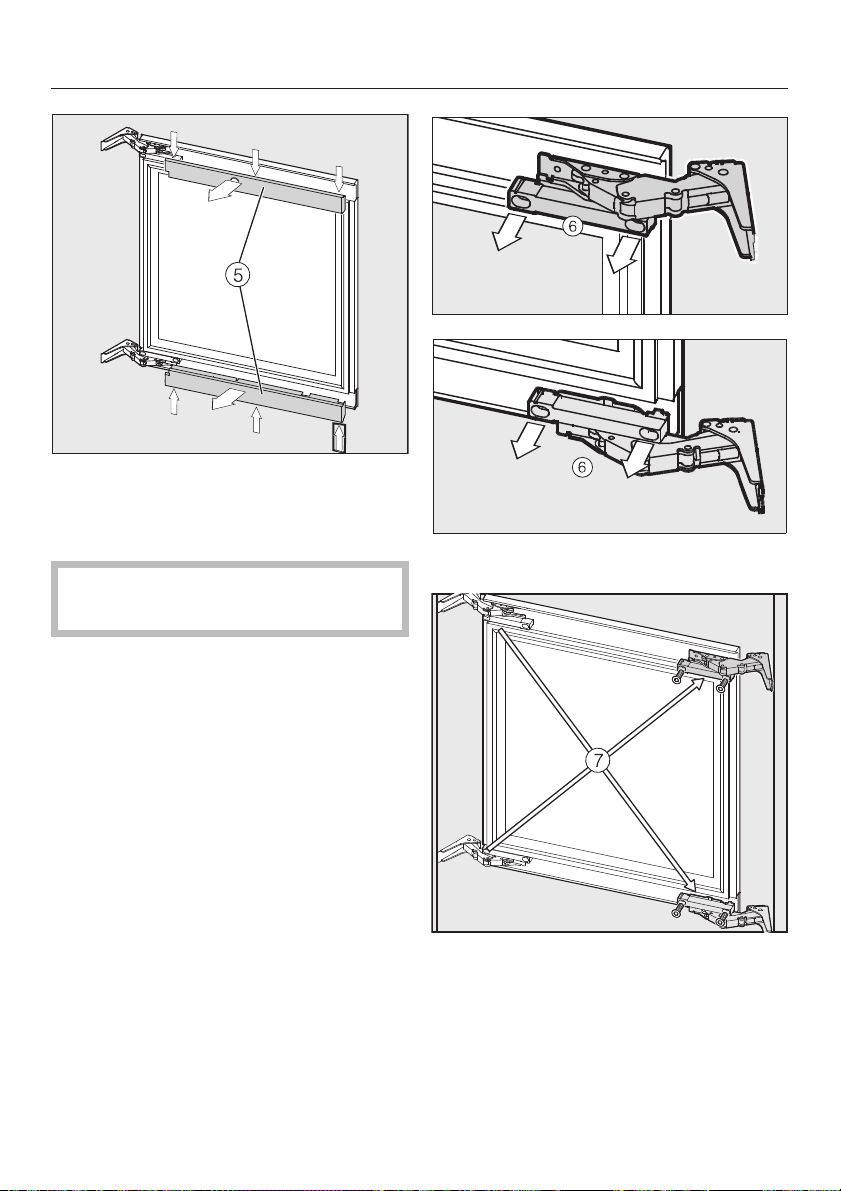 5

6

6

7