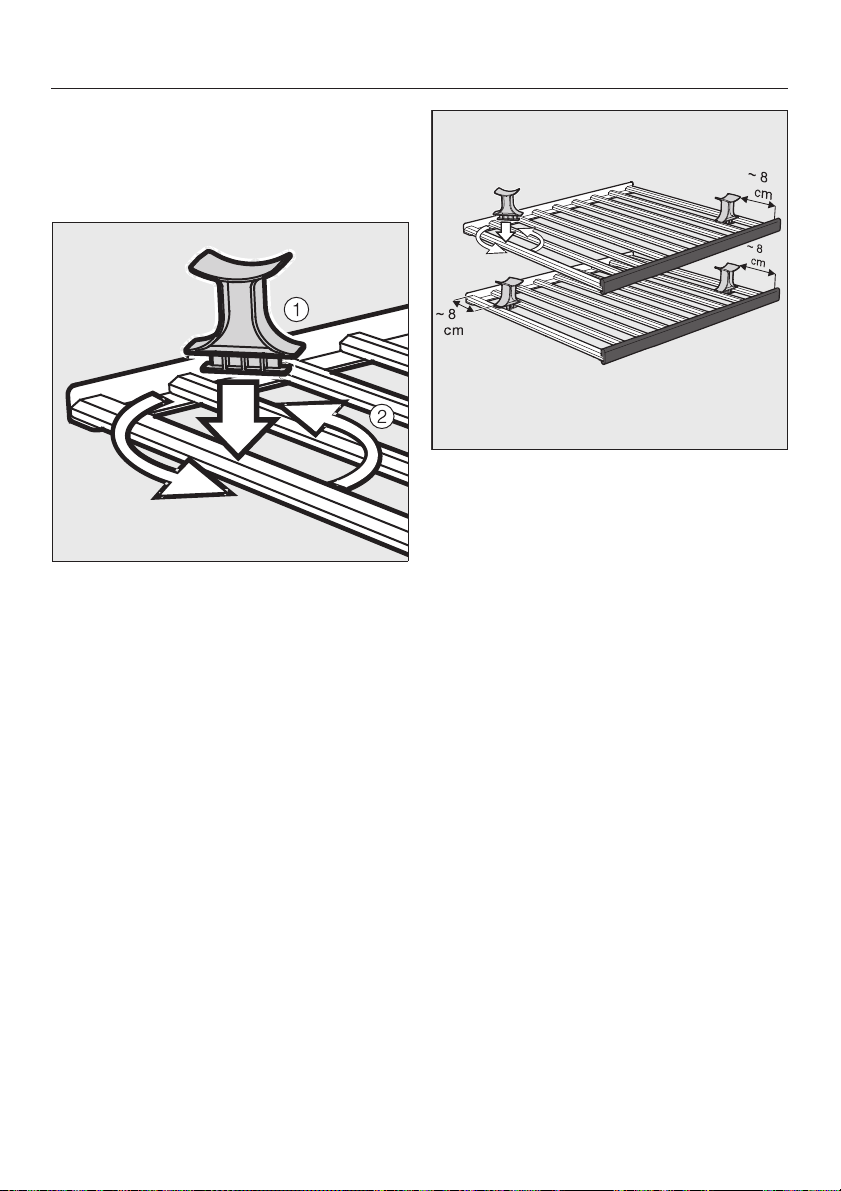 1

2

~ 8 cm

~ 8 cm

~ 8 cm