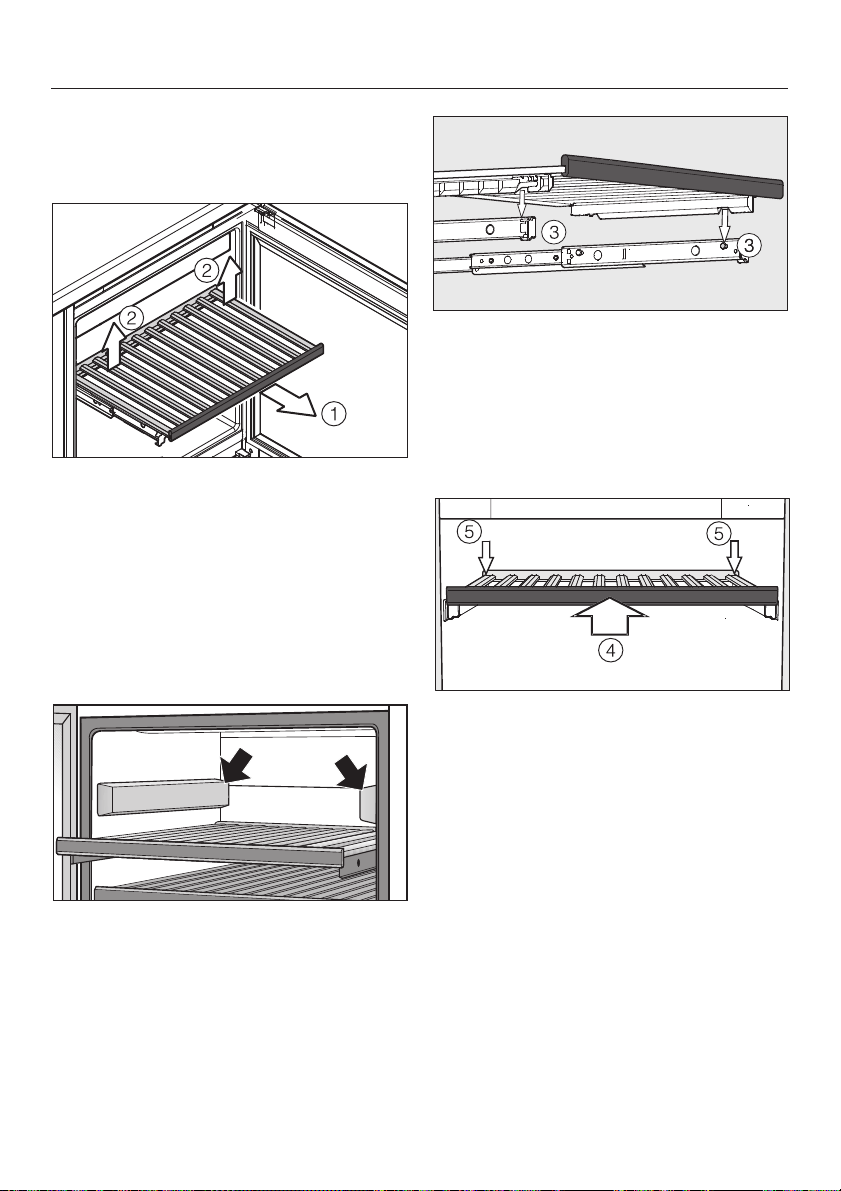 2

2

1

3

3

5

5

4