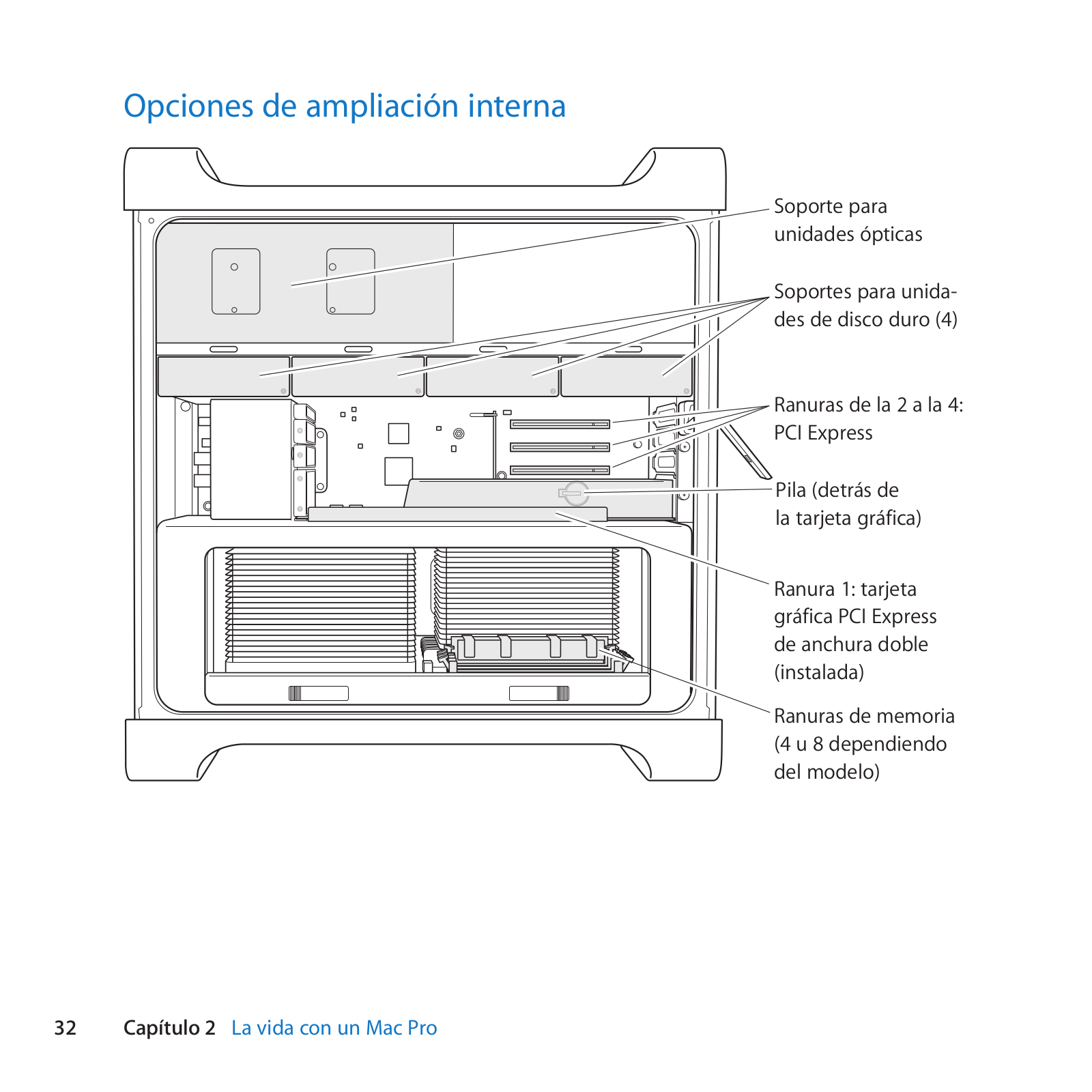 Opciones de ampliación interna

Soporte para unidades ópticas

Soportes para unidades de disco duro (4)

Ranuras de la 2 a la 4: PCI Express

Pila (detrás de la tarjeta gráfica)

Ranura 1: tarjeta gráfica PCI Express de anchura doble (instalada)

Ranuras de memoria (4 u 8 dependiendo del modelo)

32 Capítulo 2 La vida con un Mac Pro