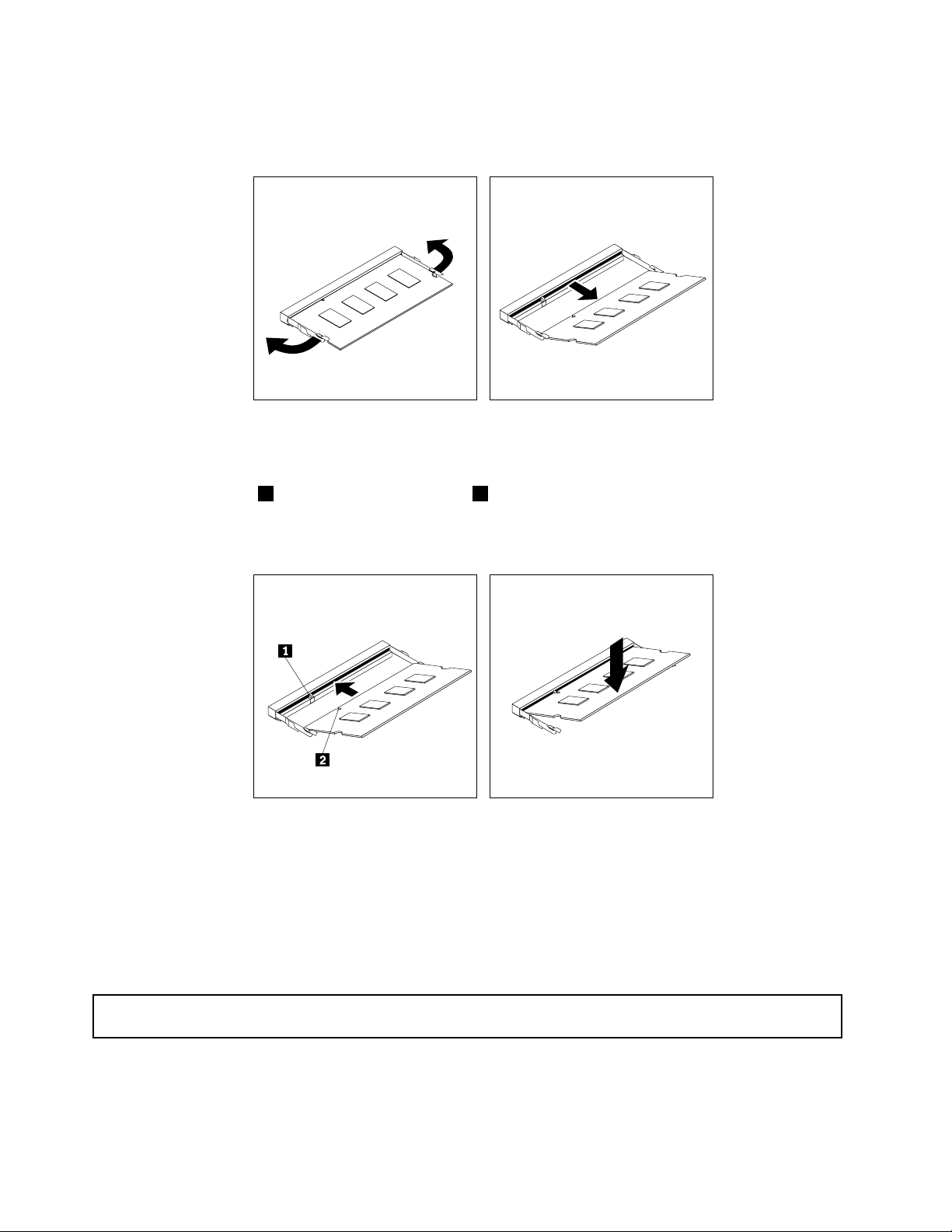 1

2