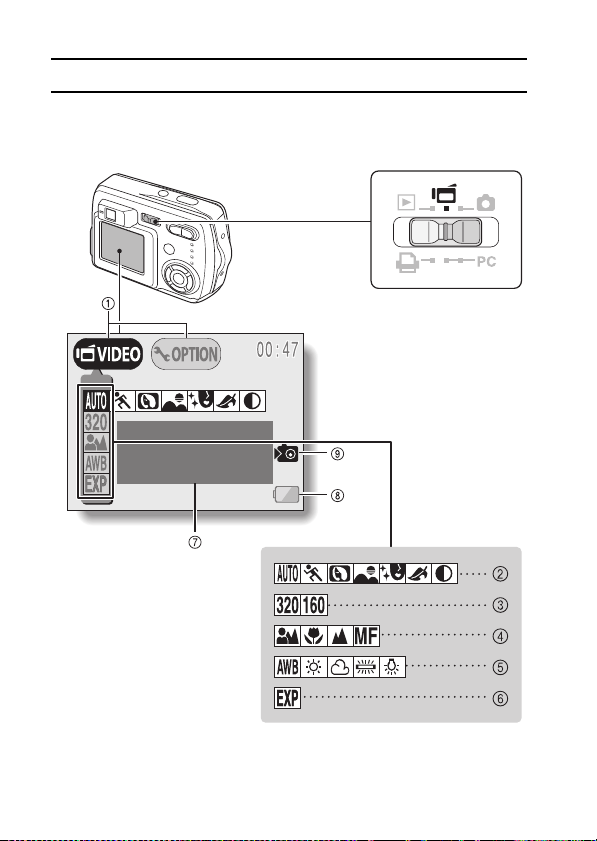 PC

①

VIDEO

OPTION

00:47

AUTO

320

AWB

EXP

⑨

⑧

⑦

AUTO ② 

320 160 ③

MF ④

AWB ⑤

EXP ⑥