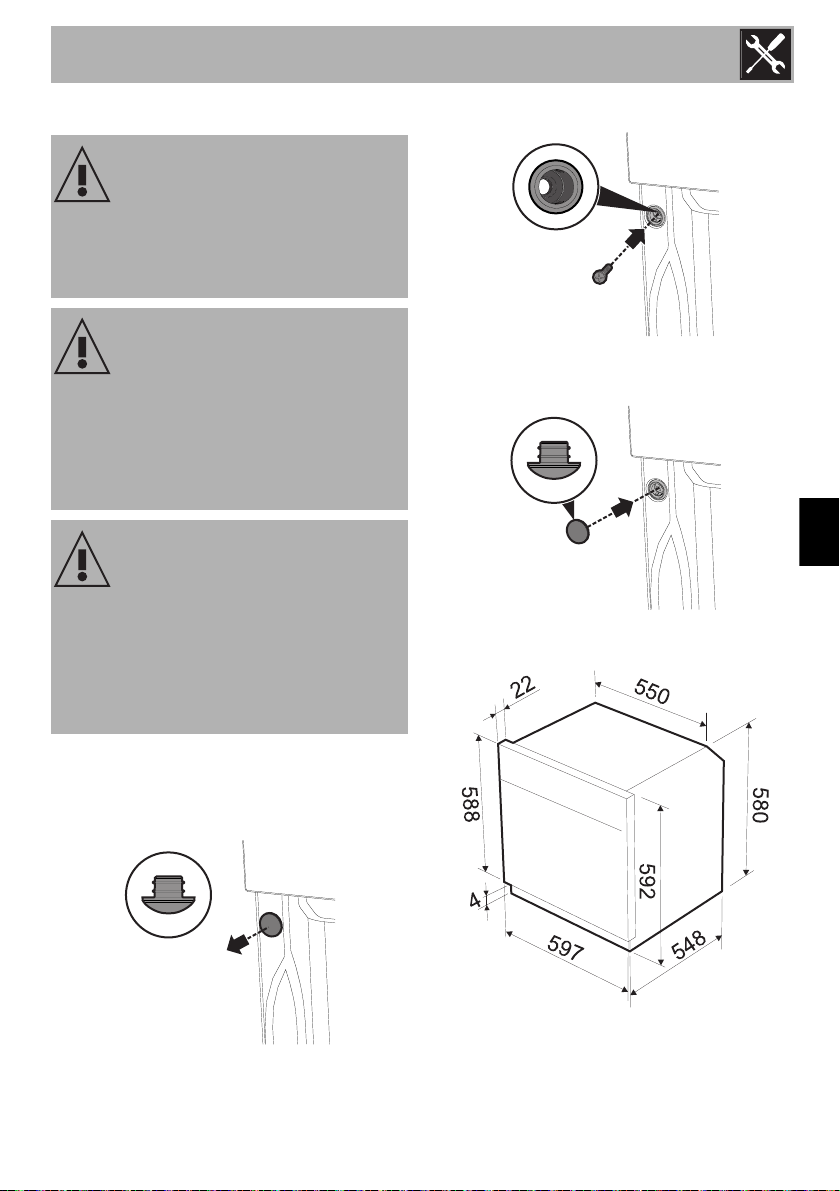 22

550

588

580

592

4

597

548