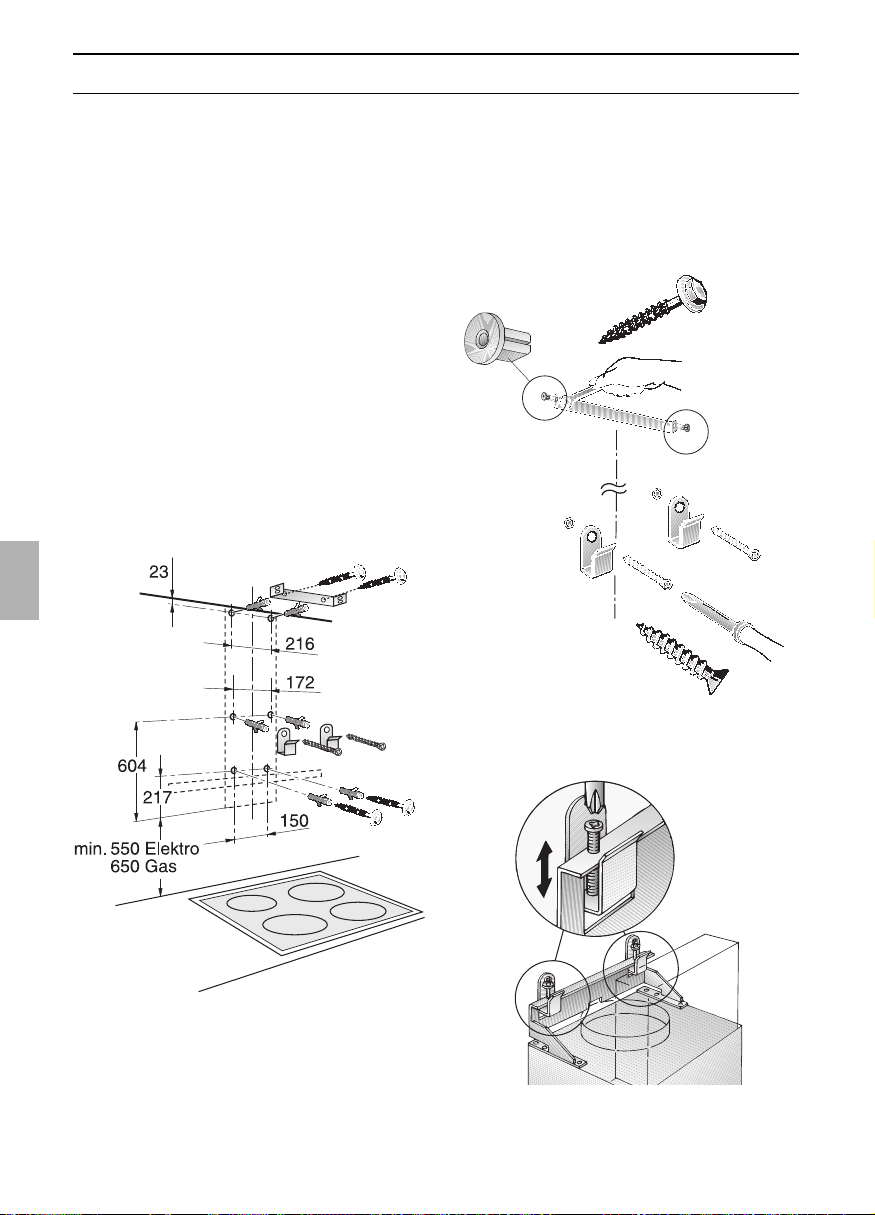 23

216

172

604

217

150

min. 550 Elektro
650 Gas