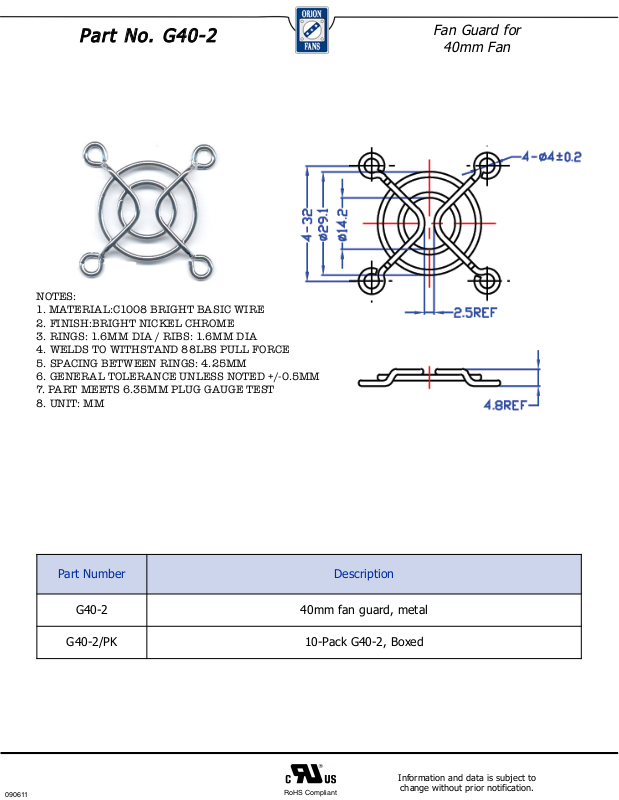 Part No. G40-2

ORION FANS

Fan Guard for 40mm Fan

4-ø4±0.2

4-32

ø29.1

ø14.2

2.5REF

4.8REF

NOTES:
1. MATERIAL:C1008 BRIGHT BASIC WIRE
2. FINISH:BRIGHT NICKEL CHROME
3. RINGS: 1.6MM DIA / RIBS: 1.6MM DIA
4. WELDS TO WITHSTAND 88LBS PULL FORCE
5. SPACING BETWEEN RINGS: 4.25MM
6. GENERAL TOLERANCE UNLESS NOTED +/-0.5MM
7. PART MEETS 6.35MM PLUG GAUGE TEST
8. UNIT: MM

| Part Number | Description |
|---|---|
| G40-2 | 40mm fan guard, metal |
| G40-2/PK | 10-Pack G40-2, Boxed |

090611

c UL us
RoHS Compliant

Information and data is subject to change without prior notification.