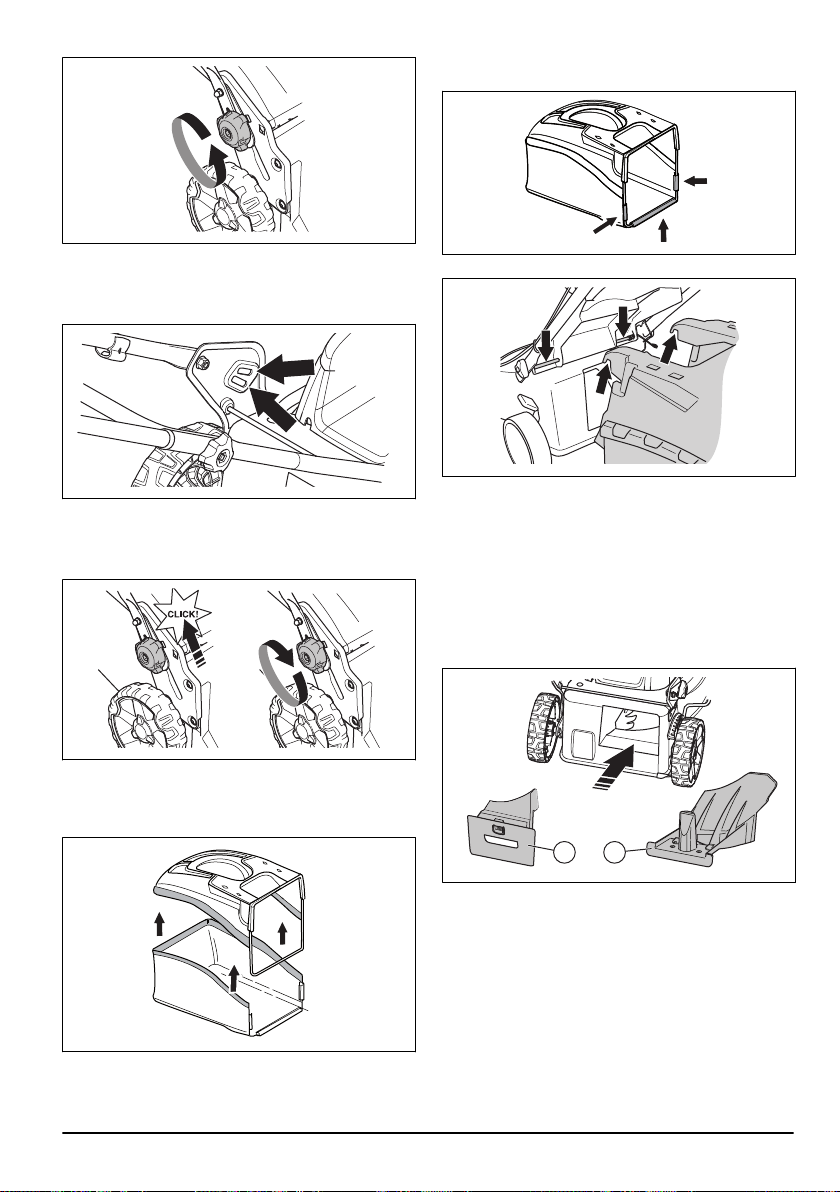 CLICK!