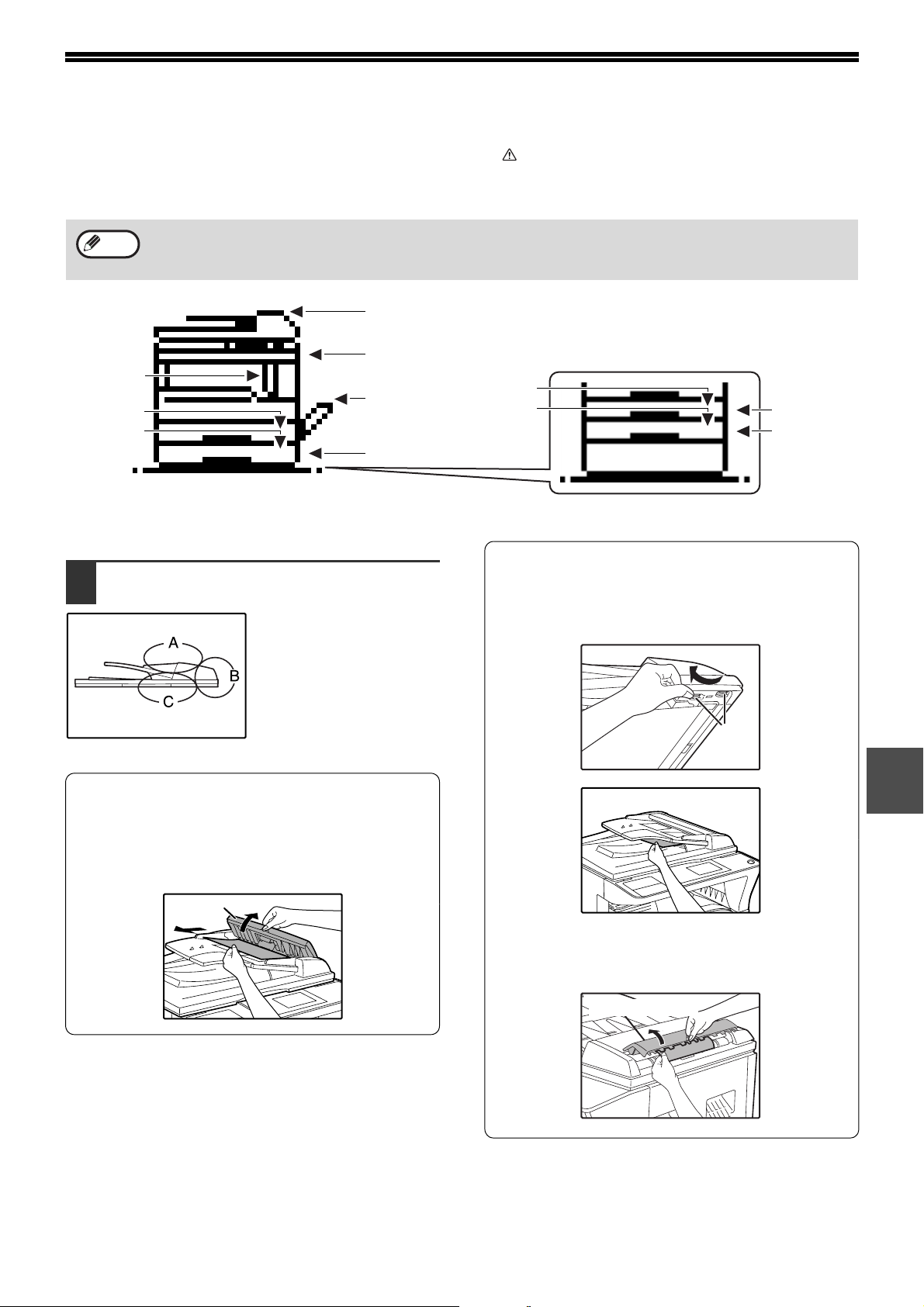 A
B
C