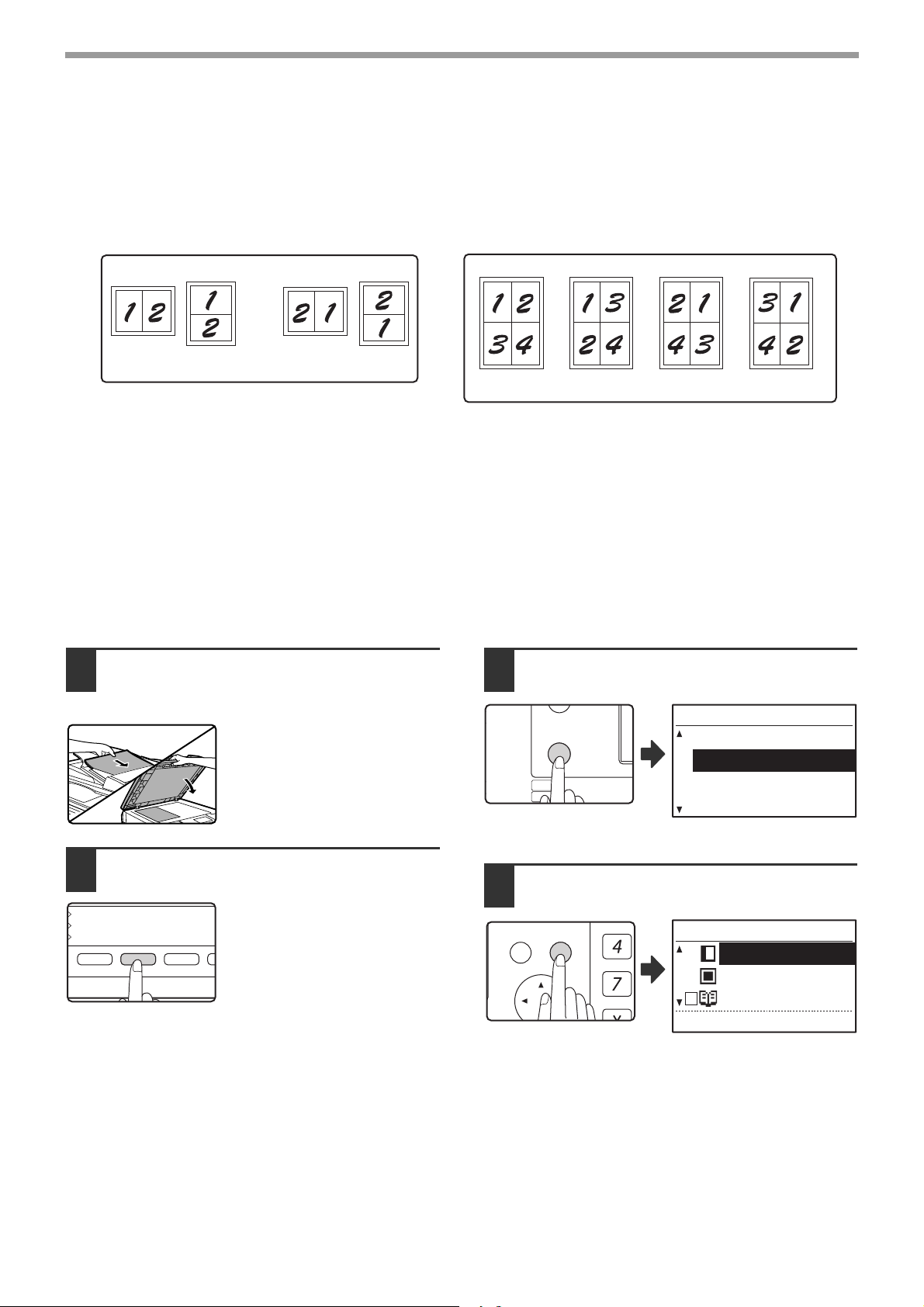 1 2
1
2
2 1
2
1

1 2
3 4
1 3
2 4
2 1
4 3
3 1
4 2

4
7