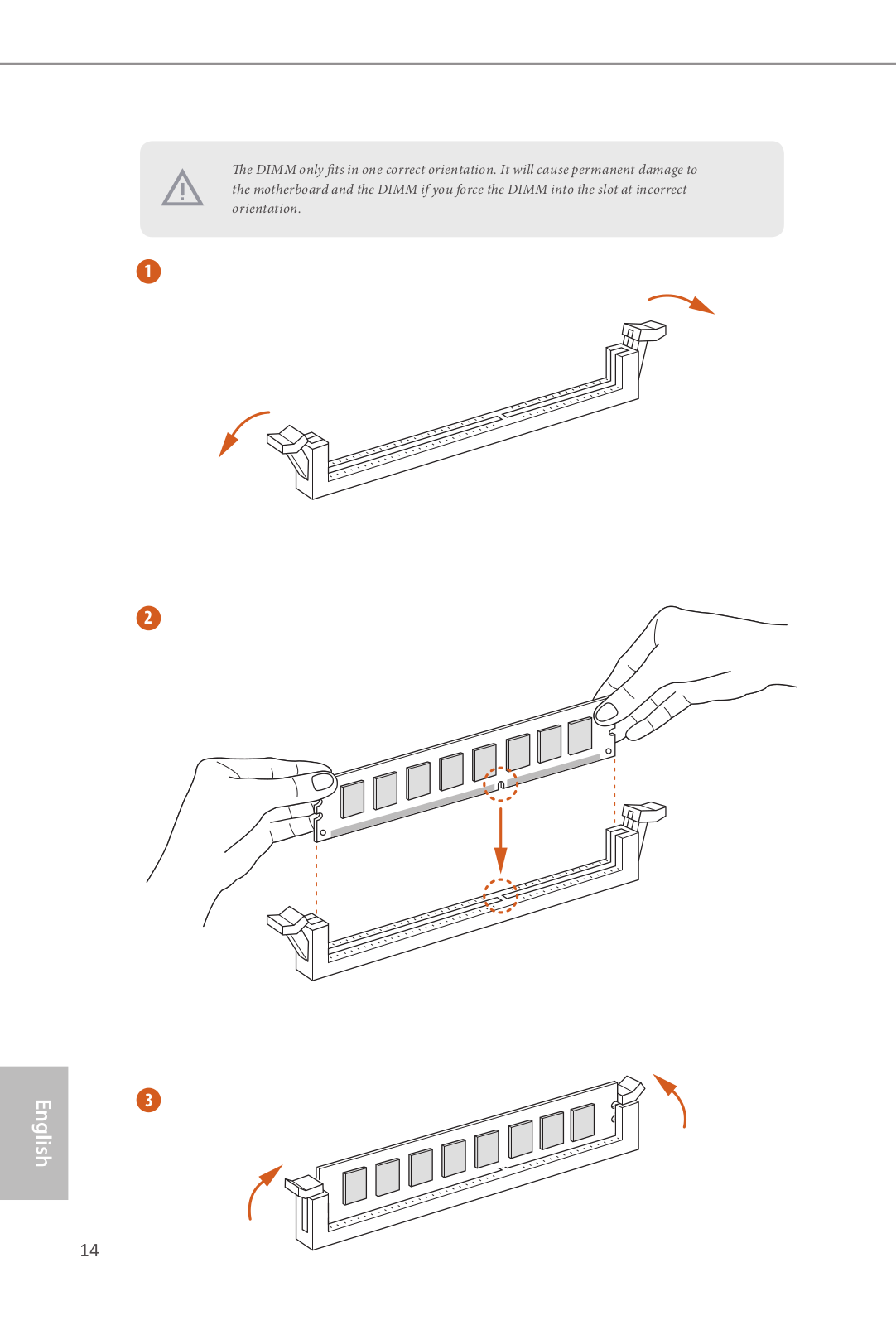 The DIMM only fits in one correct orientation. It will cause permanent damage to the motherboard and the DIMM if you force the DIMM into the slot at incorrect orientation.

1

2

3

English

14