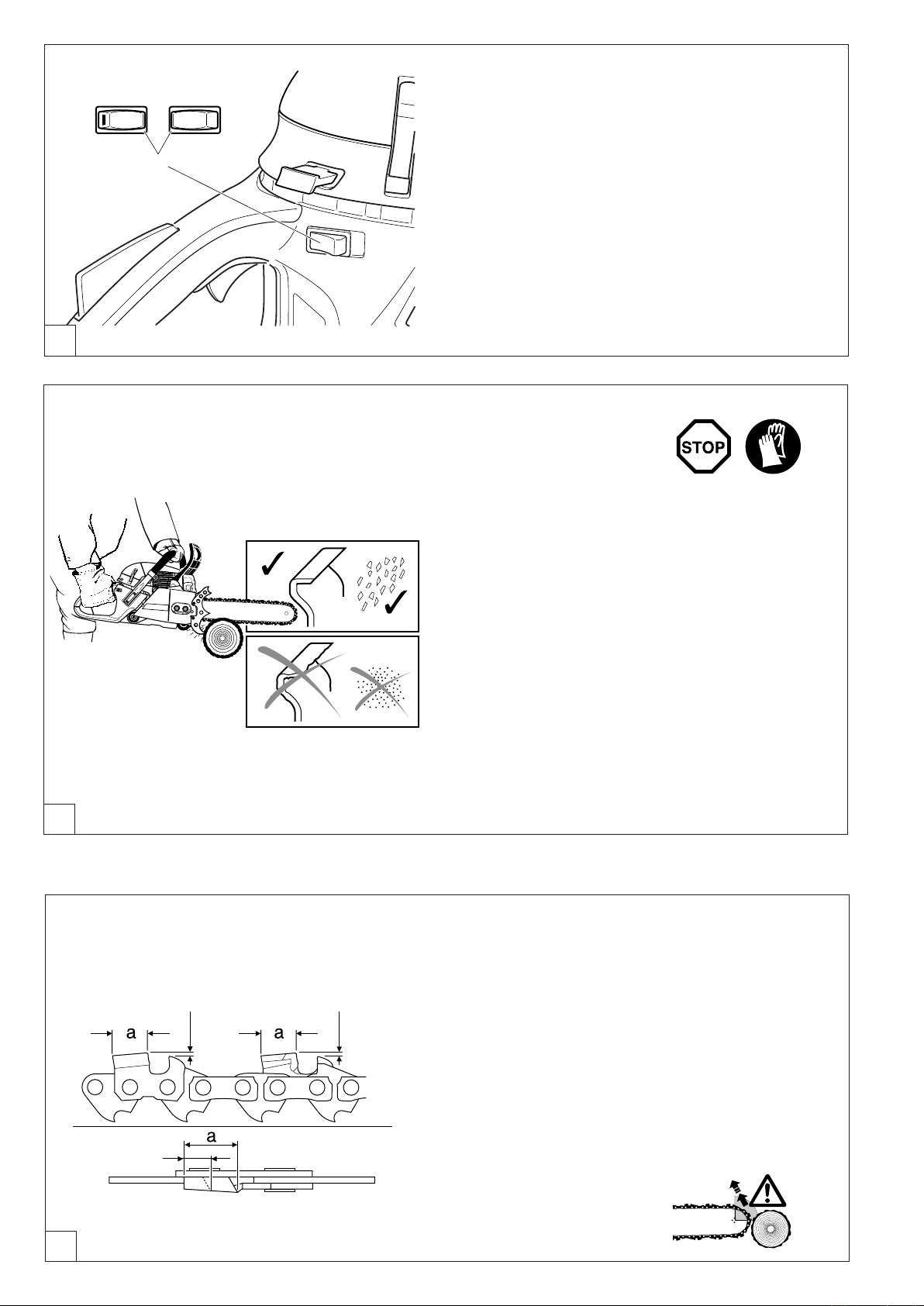 STOP

a

a

a