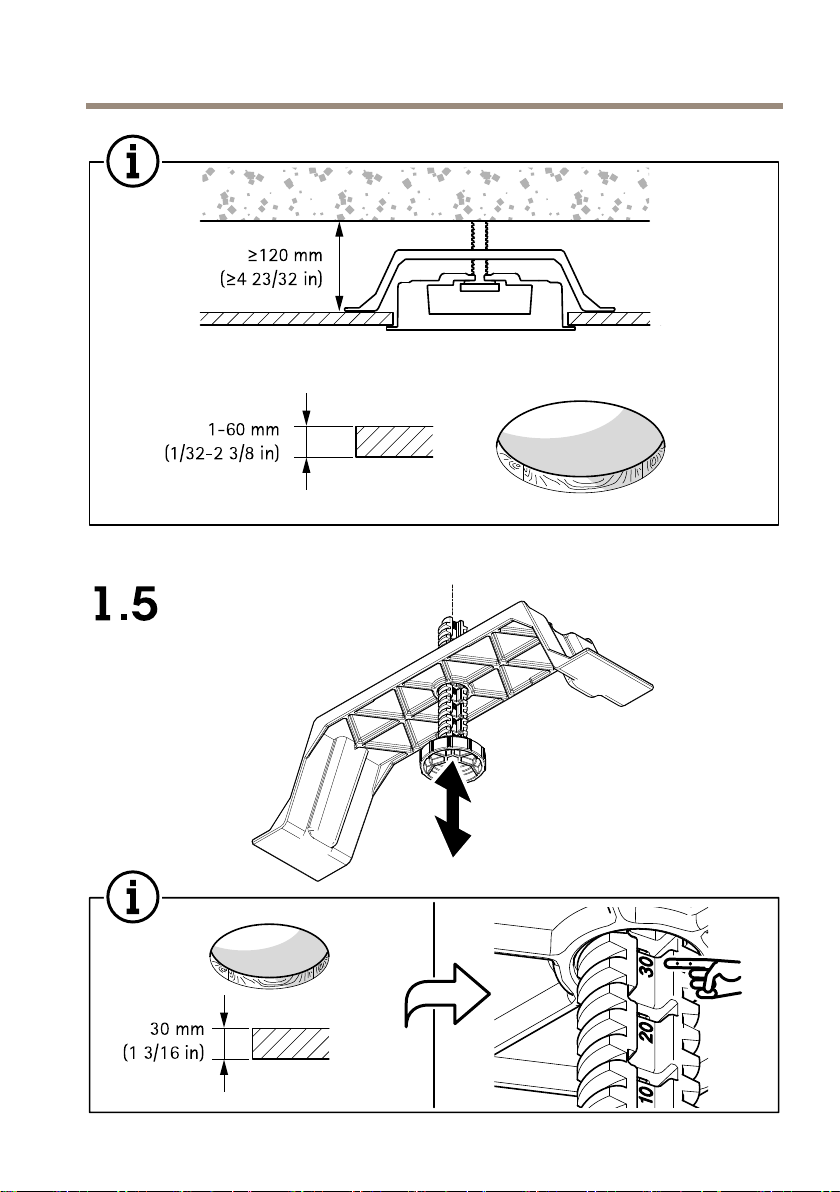 ≥120 mm
(≥4 23/32 in)

1-60 mm
(1/32-2 3/8 in)

1.5

30 mm
(1 3/16 in)

30
20
10