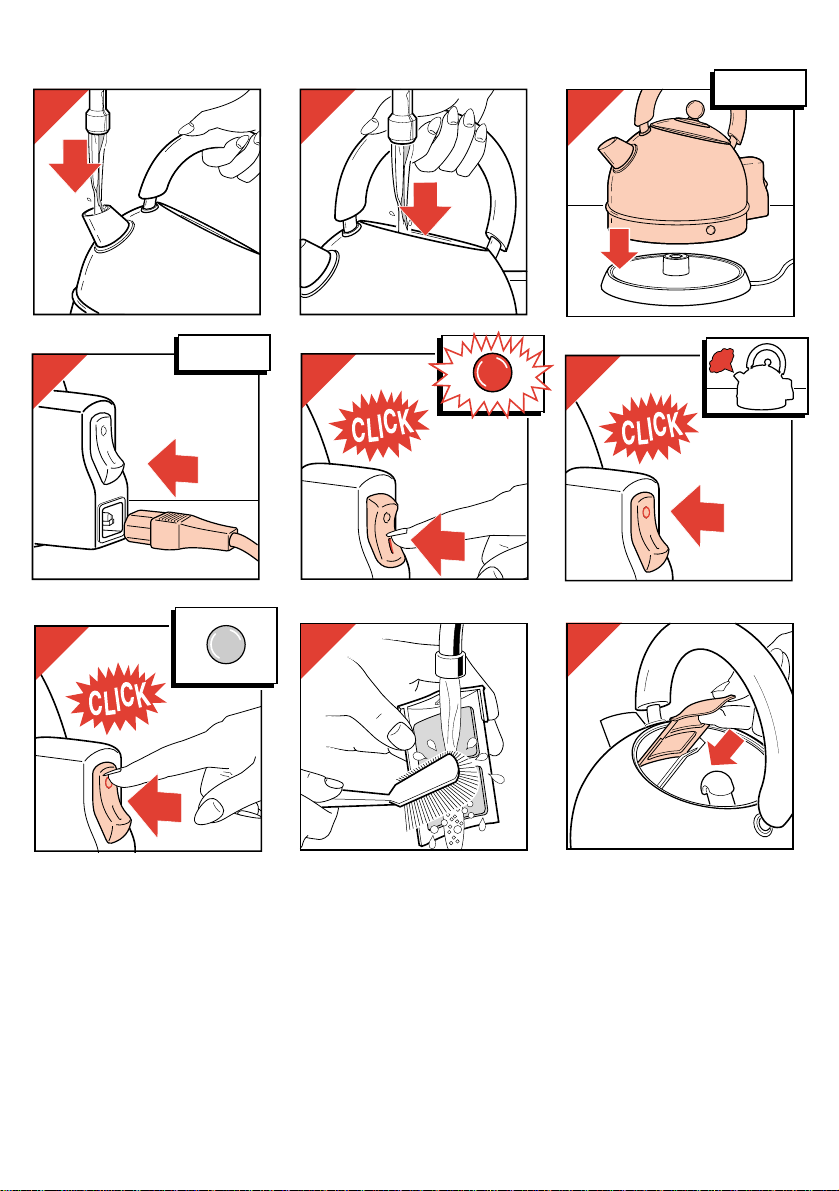 CLICK

CLICK

CLICK