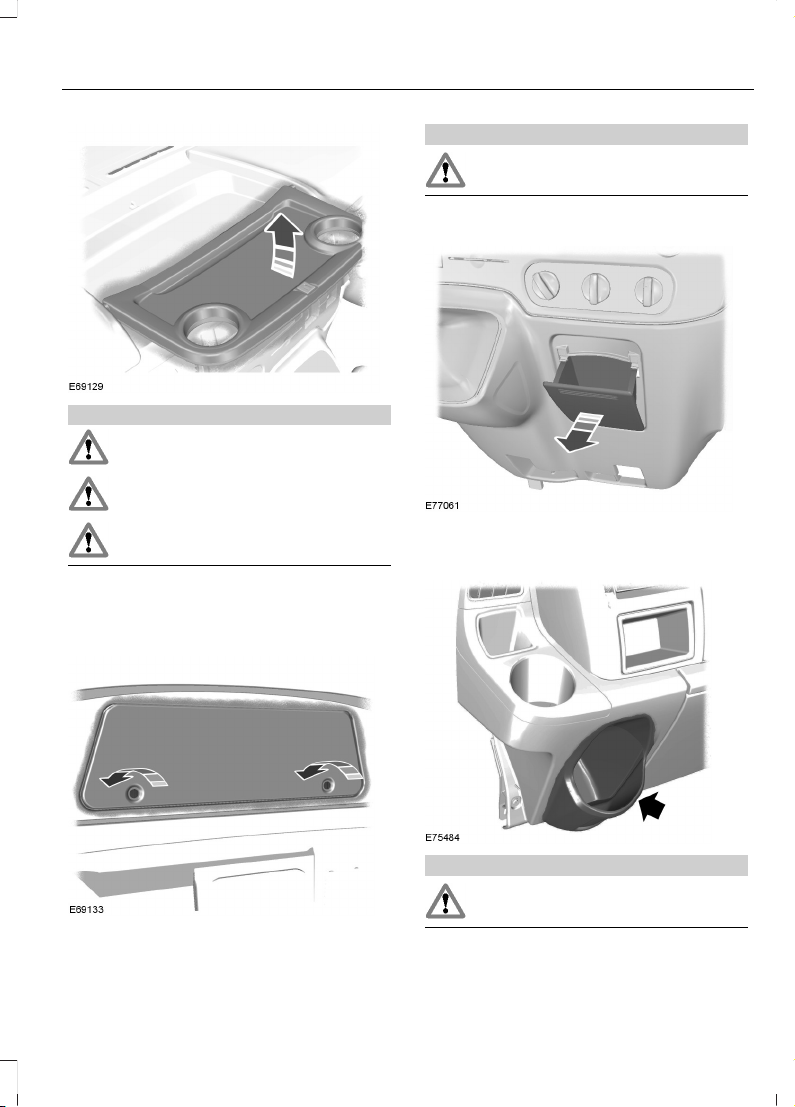 E69129

E69133

E77061

E75484