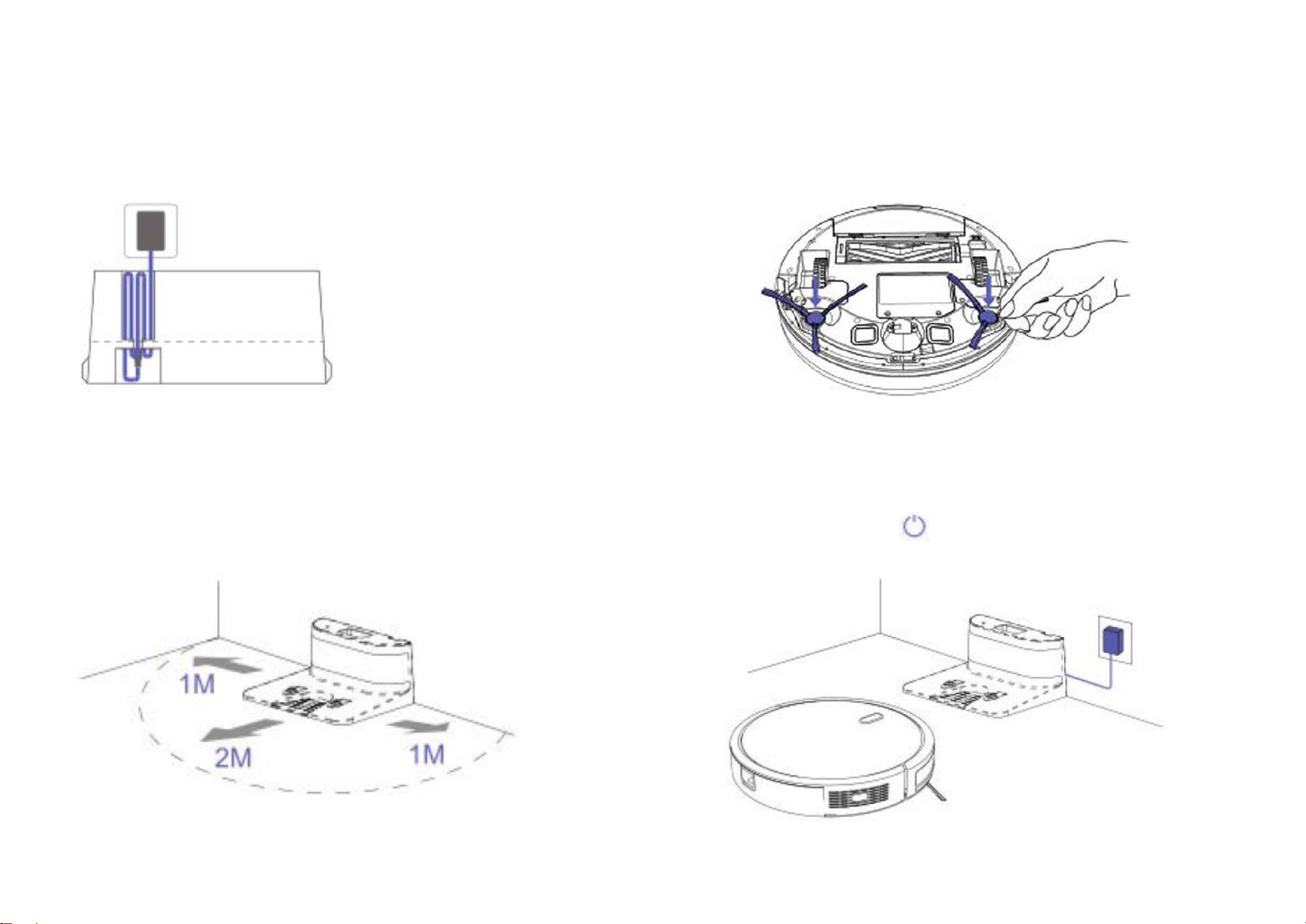 1M

2M

1M