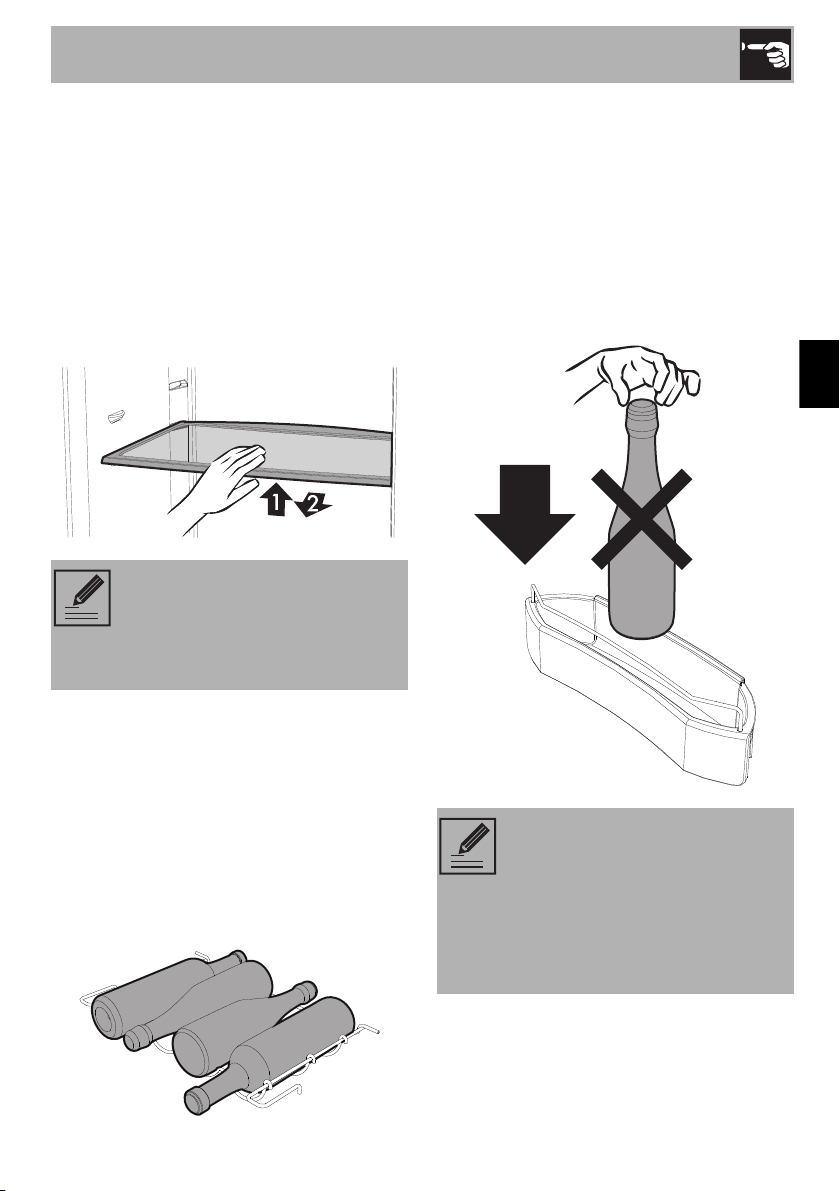 1

2