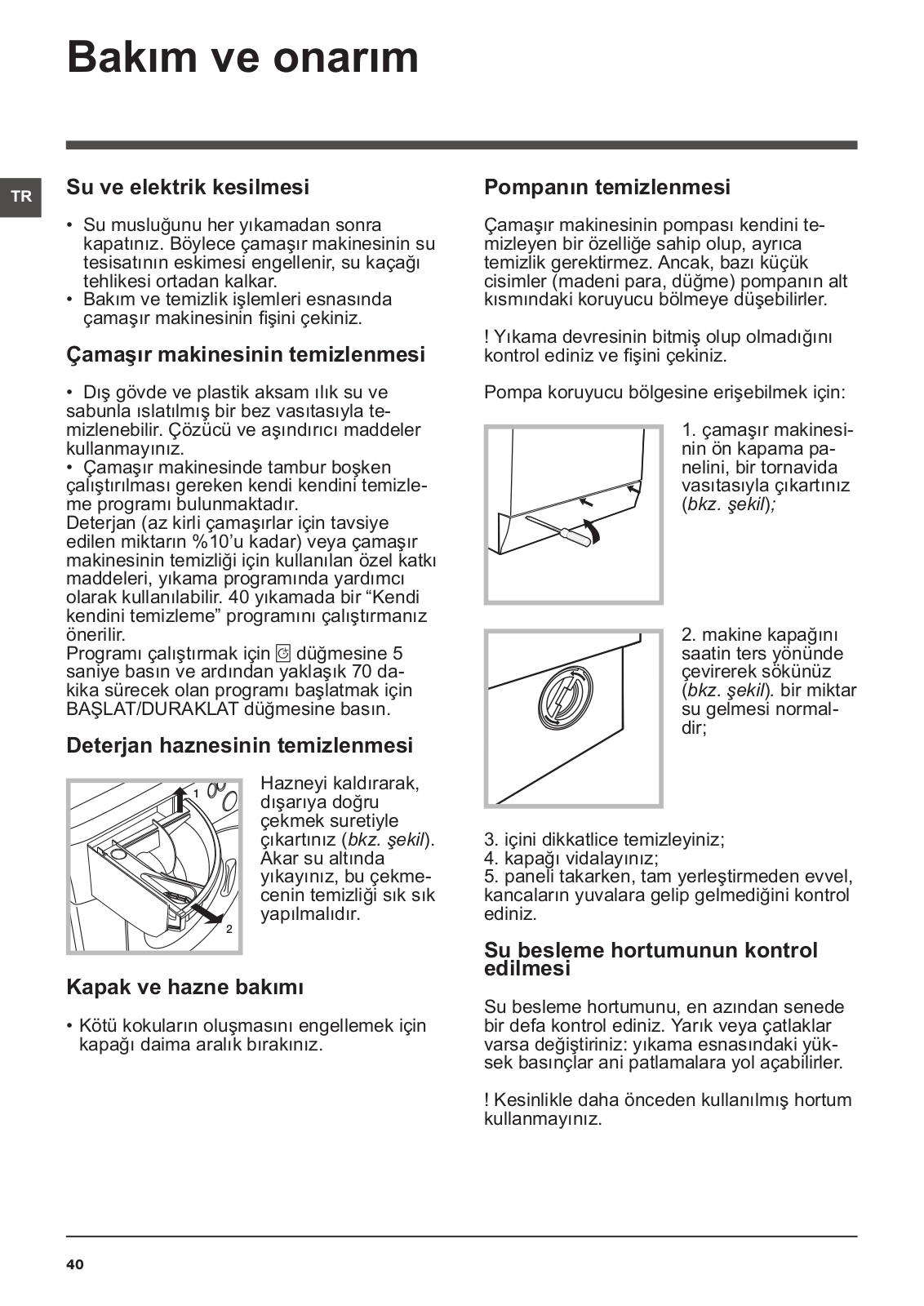 Bakım ve onarım

TR

Su ve elektrik kesilmesi

• Su musluğunu her yıkamadan sonra kapatınız. Böylece çamaşır makinesinin su tesisatının eskimesi engellenir, su kaçağı tehlikesi ortadan kalkar.
• Bakım ve temizlik işlemleri esnasında çamaşır makinesinin fişini çekiniz.

Çamaşır makinesinin temizlenmesi

• Dış gövde ve plastik aksam ılık su ve sabunla ıslatılmış bir bez vasıtasıyla temizlenebilir. Çözücü ve aşındırıcı maddeler kullanmayınız.
• Çamaşır makinesinde tambur boşken çalıştırılması gereken kendi kendini temizleme programı bulunmaktadır.
Deterjan (az kirli çamaşırlar için tavsiye edilen miktarın %10'u kadar) veya çamaşır makinesinin temizliği için kullanılan özel katkı maddeleri, yıkama programında yardımcı olarak kullanılabilir. 40 yıkamada bir "Kendi kendini temizleme" programını çalıştırmanız önerilir.
Programı çalıştırmak için düğmesine 5 saniye basın ve ardından yaklaşık 70 dakika sürecek olan programı başlatmak için BAŞLAT/DURAKLAT düğmesine basın.

Deterjan haznesinin temizlenmesi

1
2

Hazneyi kaldırarak, dışarıya doğru çekmek suretiyle çıkartınız (bkz. şekil). Akar su altında yıkayınız, bu çekmecenin temizliği sık sık yapılmalıdır.

Kapak ve hazne bakımı

• Kötü kokuların oluşmasını engellemek için kapağı daima aralık bırakınız.

Pompanın temizlenmesi

Çamaşır makinesinin pompası kendini temizleyen bir özelliğe sahip olup, ayrıca temizlik gerektirmez. Ancak, bazı küçük cisimler (madeni para, düğme) pompanın alt kısmındaki koruyucu bölmeye düşebilirler.

! Yıkama devresinin bitmiş olup olmadığını kontrol ediniz ve fişini çekiniz.

Pompa koruyucu bölgesine erişebilmek için:

1. çamaşır makinesinin ön kapama panelini, bir tornavida vasıtasıyla çıkartınız (bkz. şekil);

2. makine kapağını saatin ters yönünde çevirerek sökünüz (bkz. şekil). bir miktar su gelmesi normaldir;

3. içini dikkatlice temizleyiniz;
4. kapağı vidalayınız;
5. paneli takarken, tam yerleştirmeden evvel, kancaların yuvalara gelip gelmediğini kontrol ediniz.

Su besleme hortumunun kontrol edilmesi

Su besleme hortumunu, en azından senede bir defa kontrol ediniz. Yarık veya çatlaklar varsa değiştiriniz: yıkama esnasındaki yüksek basınçlar ani patlamalara yol açabilirler.

! Kesinlikle daha önceden kullanılmış hortum kullanmayınız.

40