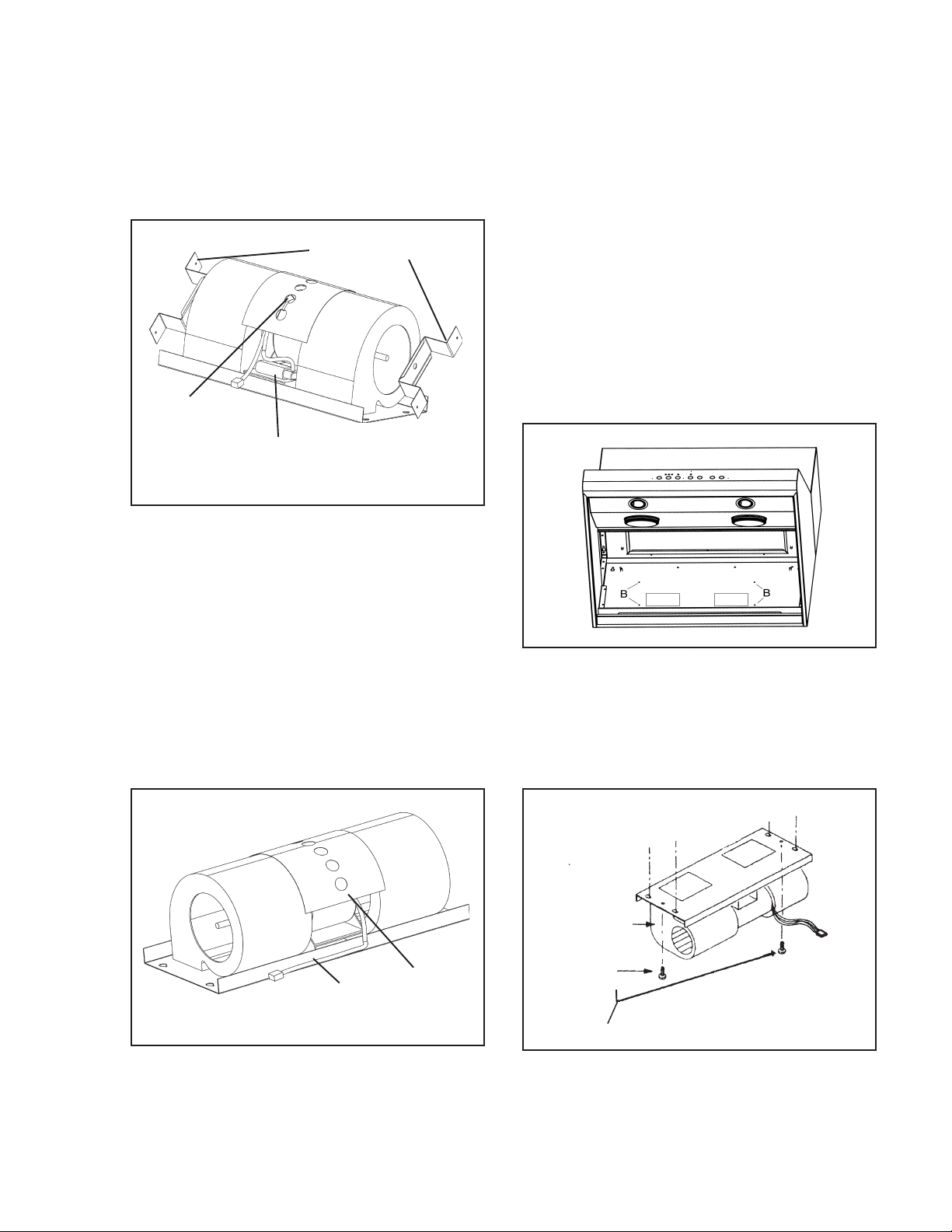 B

B