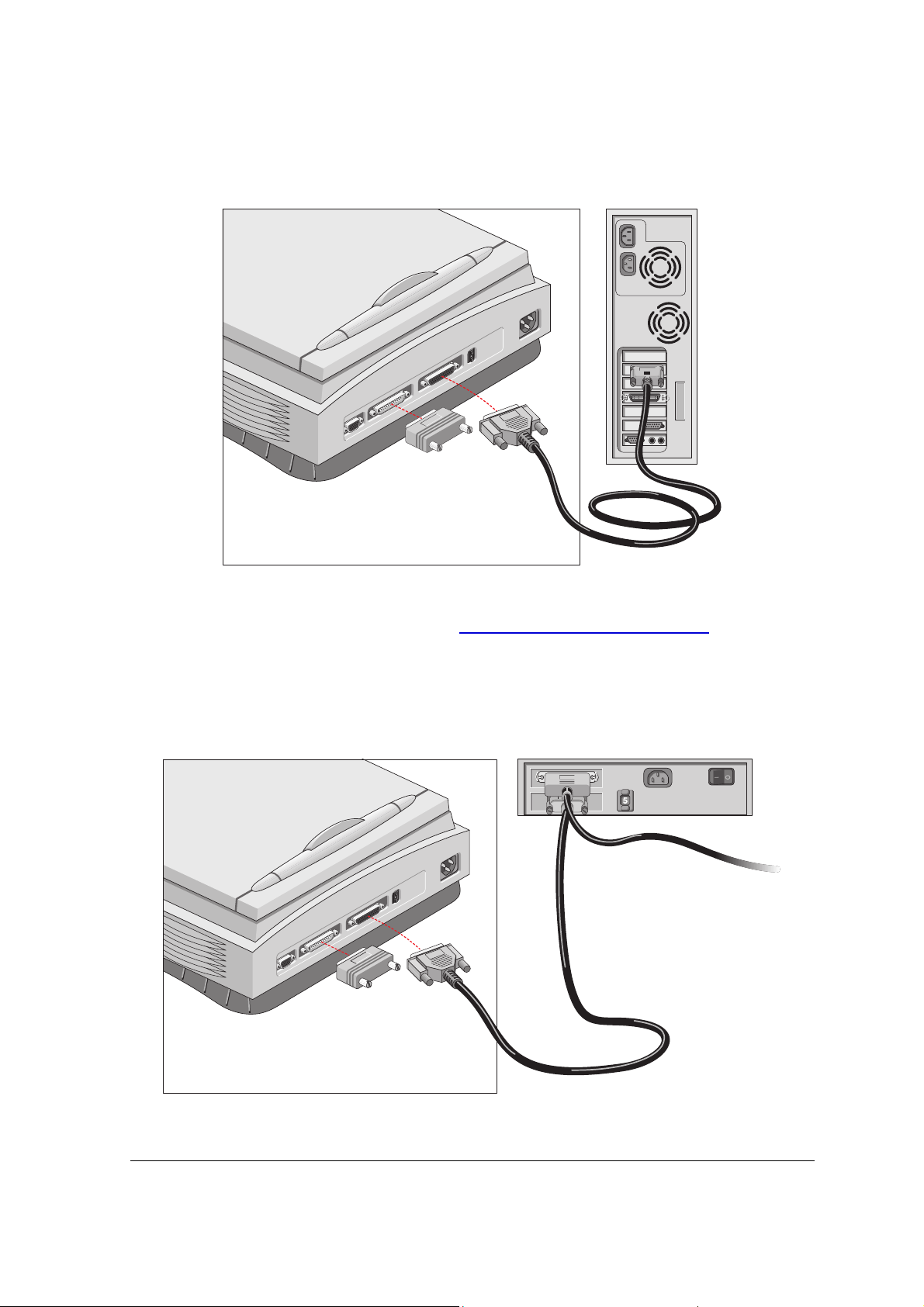 5