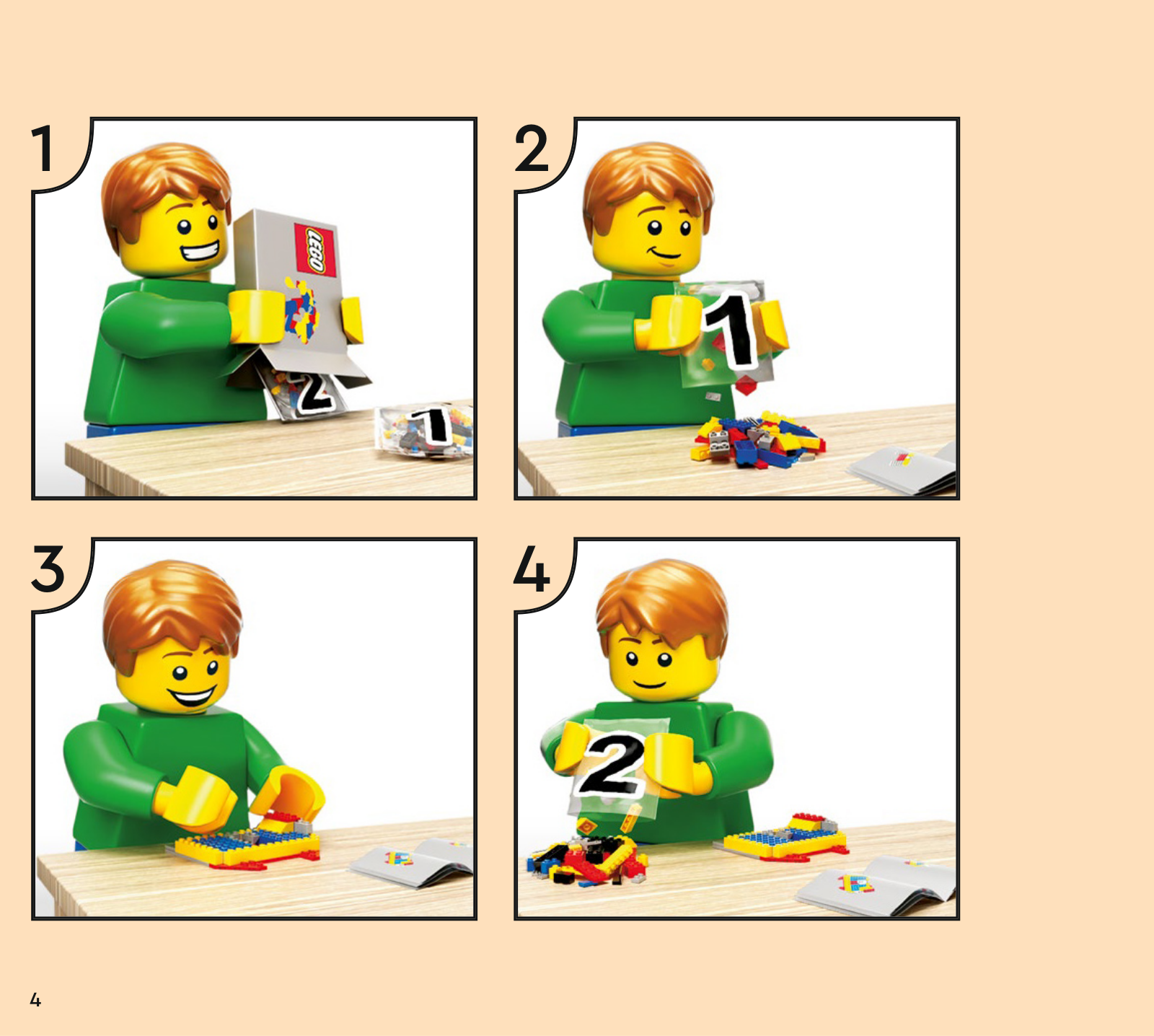 1

LEGO

2

1

2

1

3

4

2

4