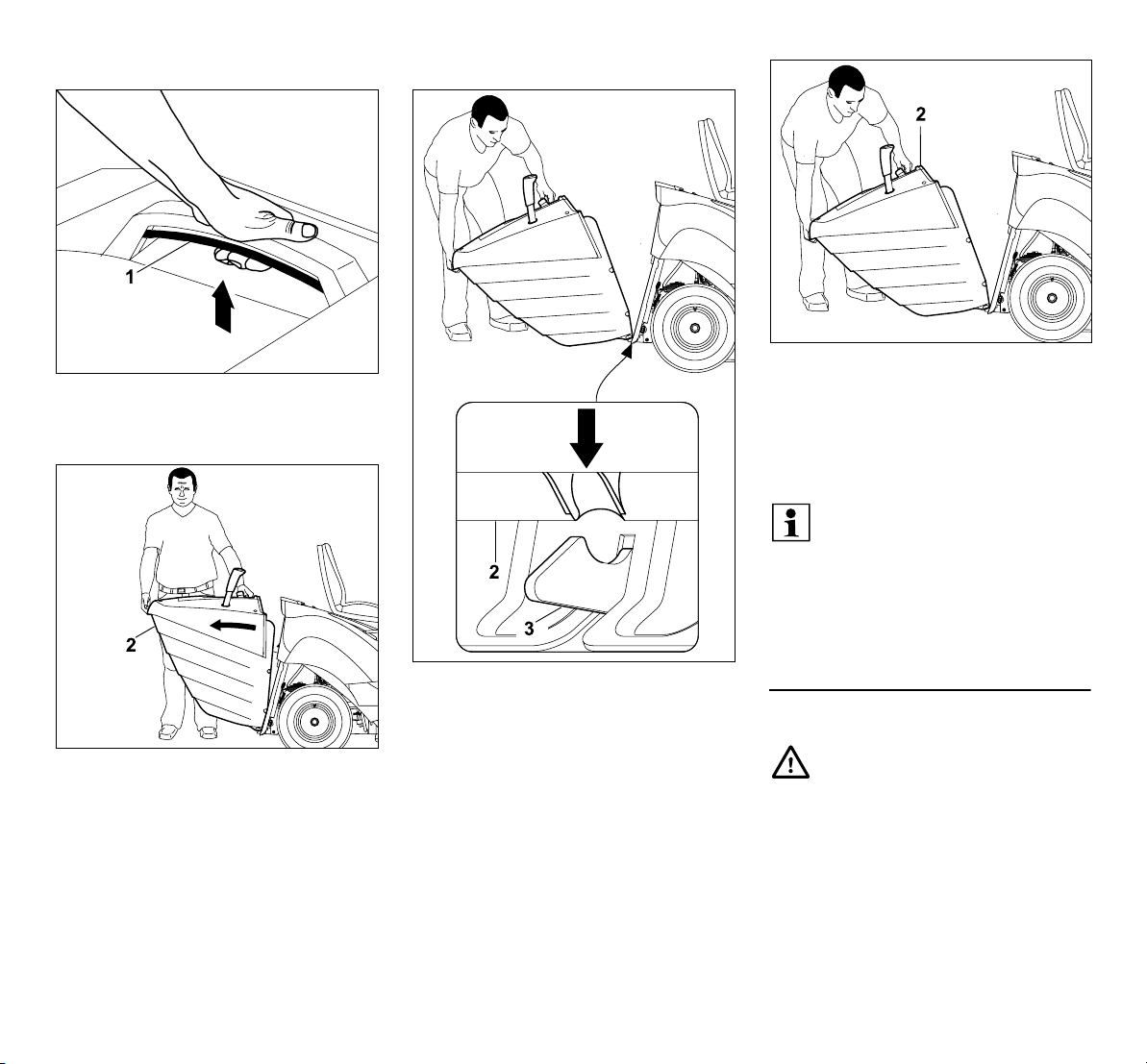 1

2

2

3

2