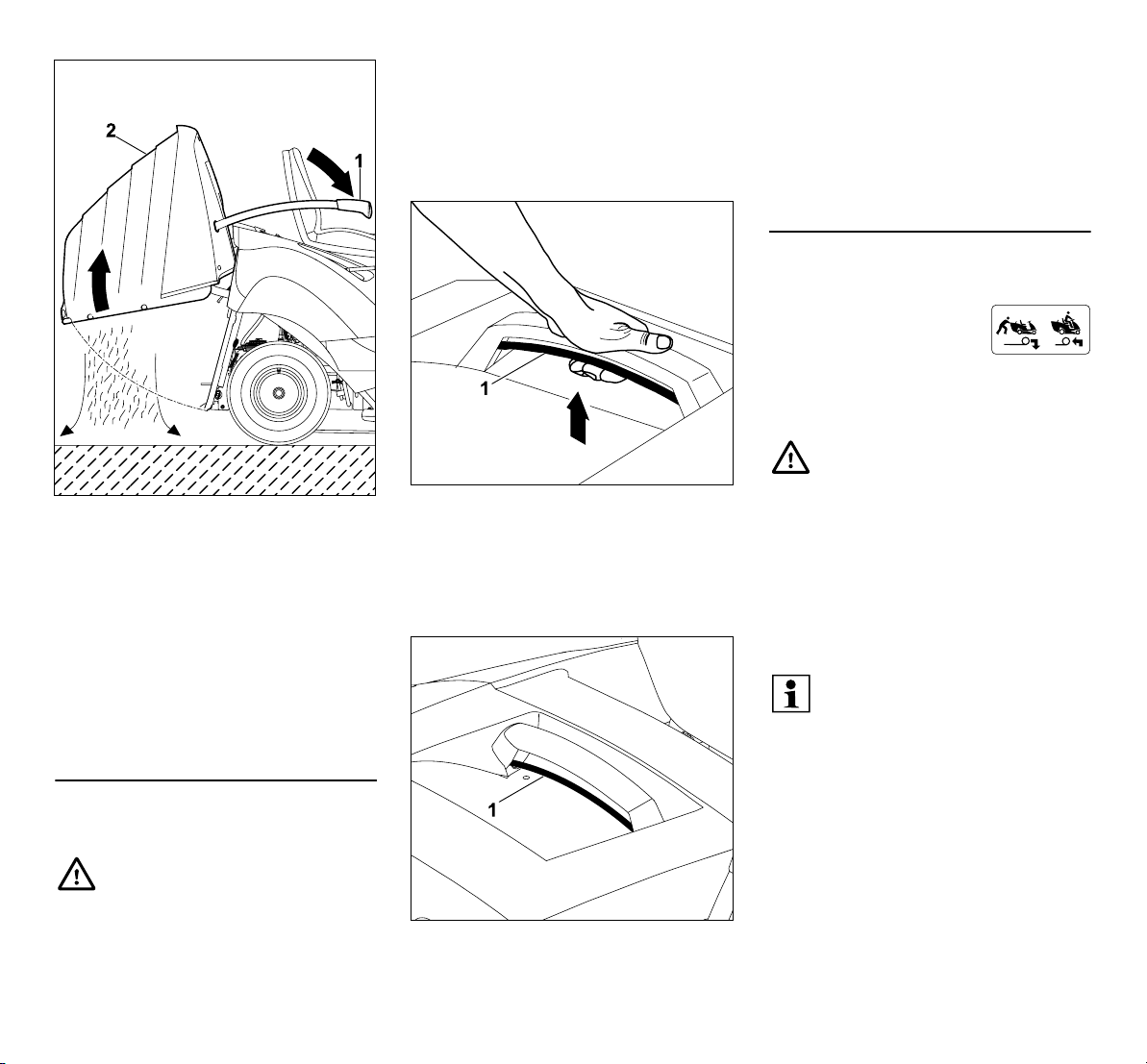 2

1

1

1