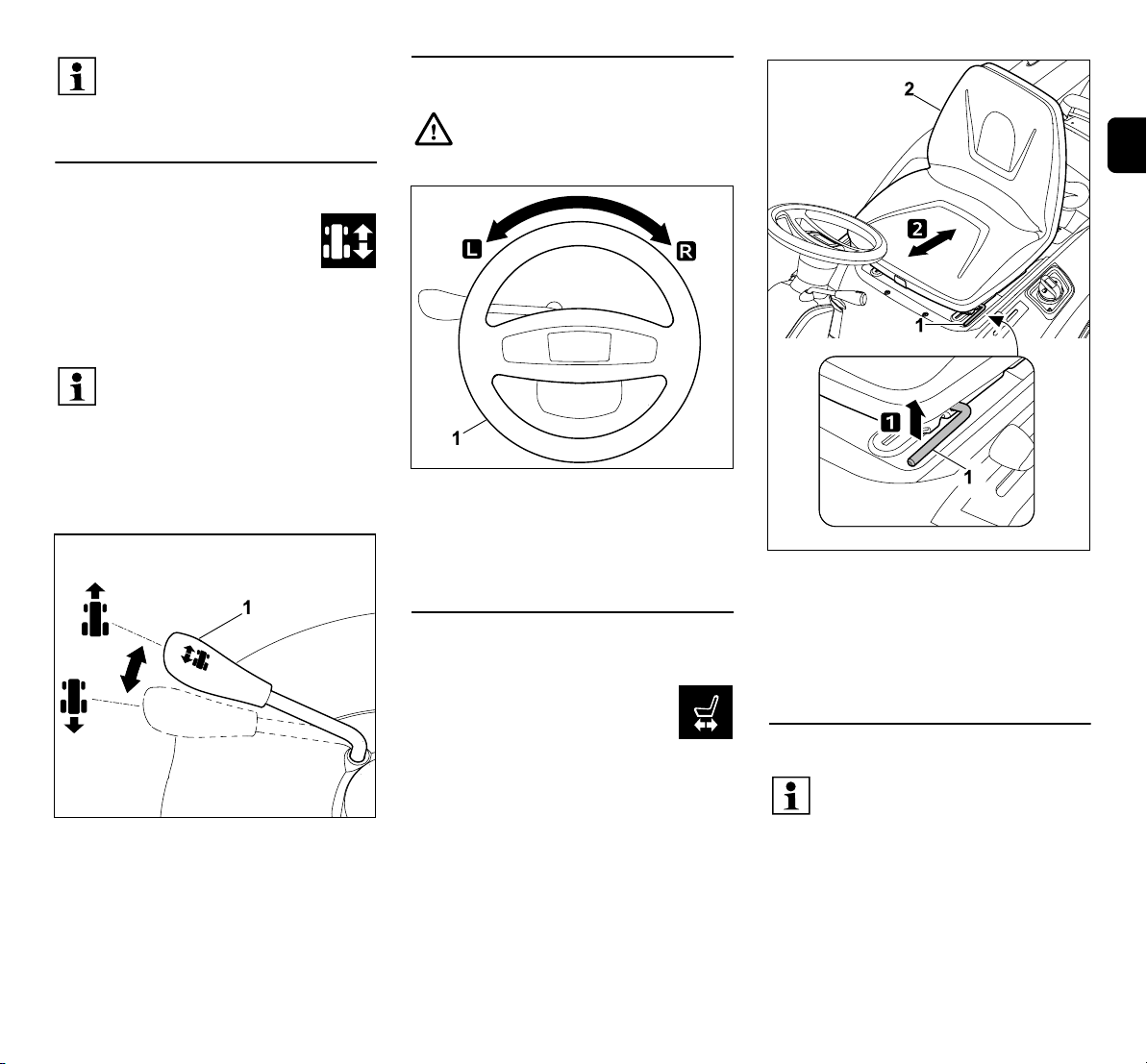 1

L

R

1

2

2

1

1

1